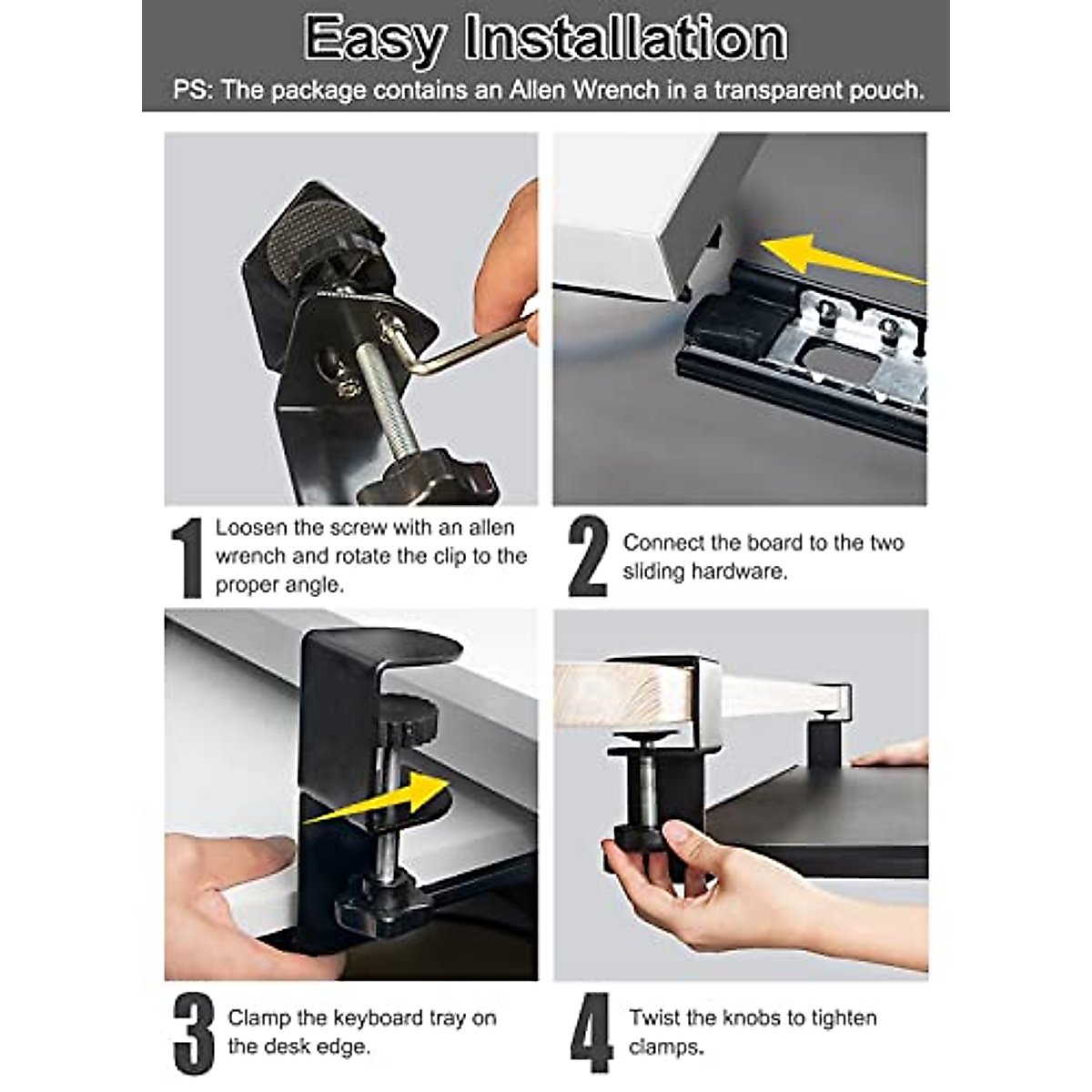 Easy Installation

PS: The package contains an Allen Wrench in a transparent pouch.

1 Loosen the screw with an allen wrench and rotate the clip to the proper angle.

2 Connect the board to the two sliding hardware.

3 Clamp the keyboard tray on the desk edge.

4 Twist the knobs to tighten clamps.