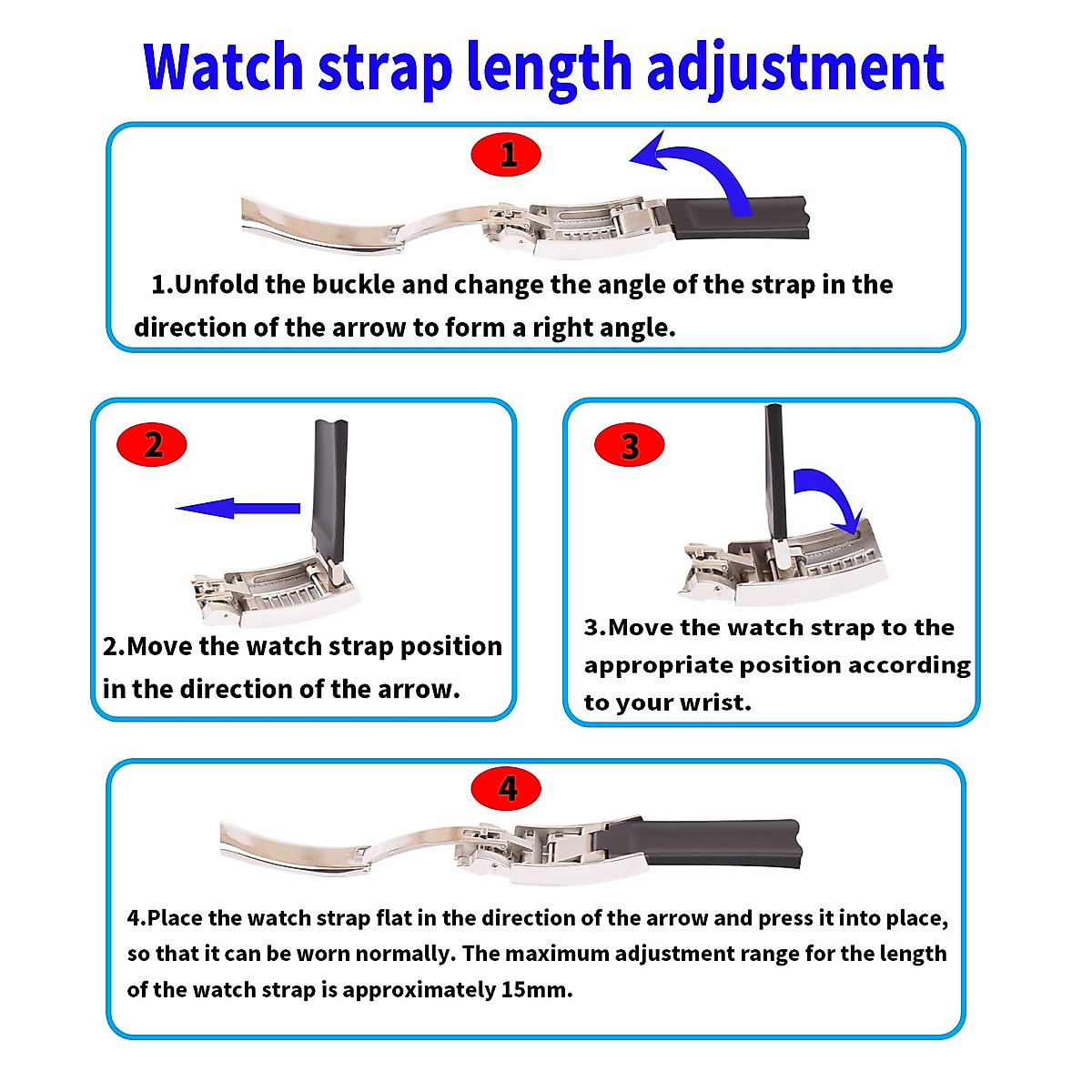 Watch strap length adjustment

1

1.Unfold the buckle and change the angle of the strap in the direction of the arrow to form a right angle.

2

2.Move the watch strap position in the direction of the arrow.

3

3.Move the watch strap to the appropriate position according to your wrist.

4

4.Place the watch strap flat in the direction of the arrow and press it into place, so that it can be worn normally. The maximum adjustment range for the length of the watch strap is approximately 15mm.