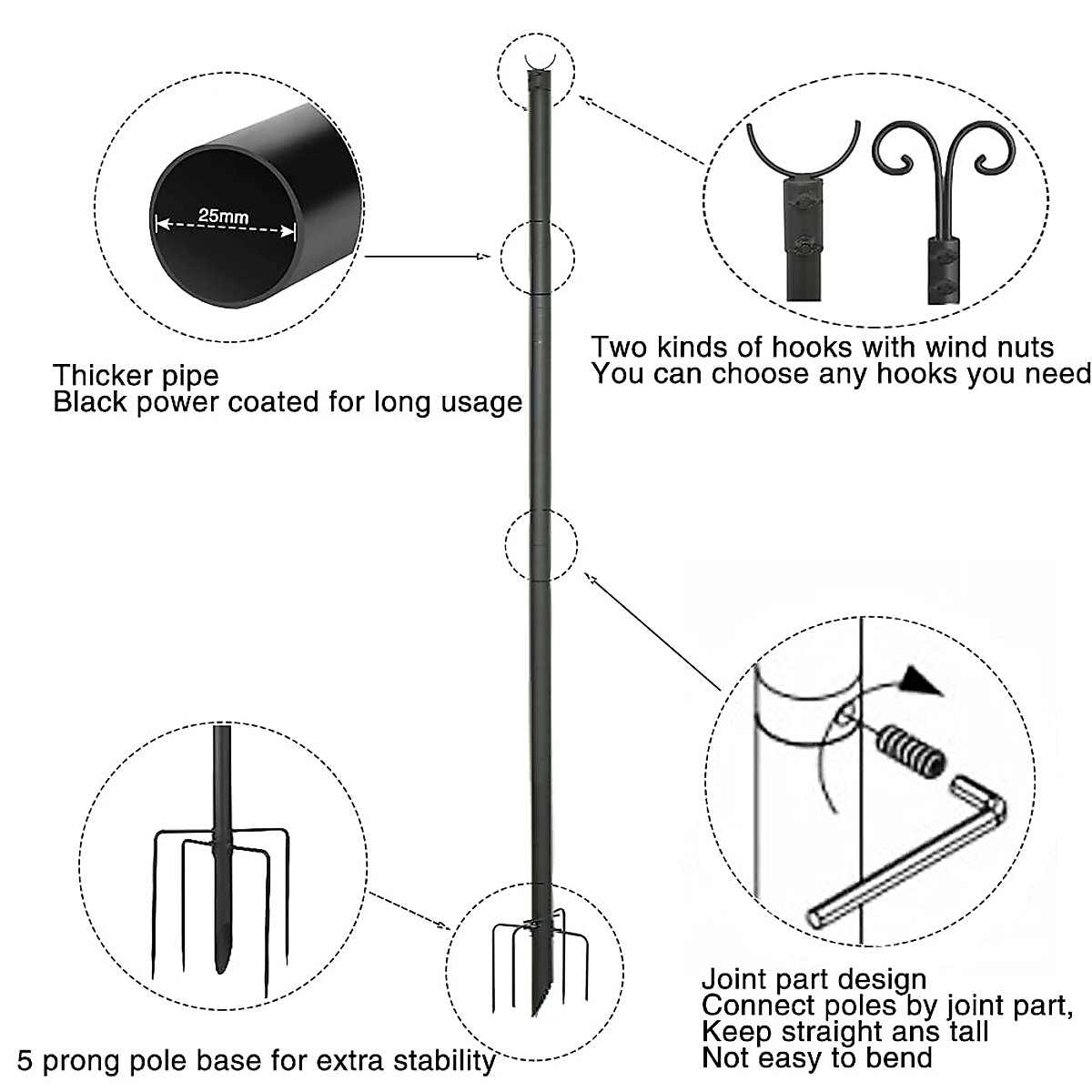 25mm

Thicker pipe
Black power coated for long usage

Two kinds of hooks with wind nuts
You can choose any hooks you need

5 prong pole base for extra stability

Joint part design
Connect poles by joint part,
Keep straight ans tall
Not easy to bend