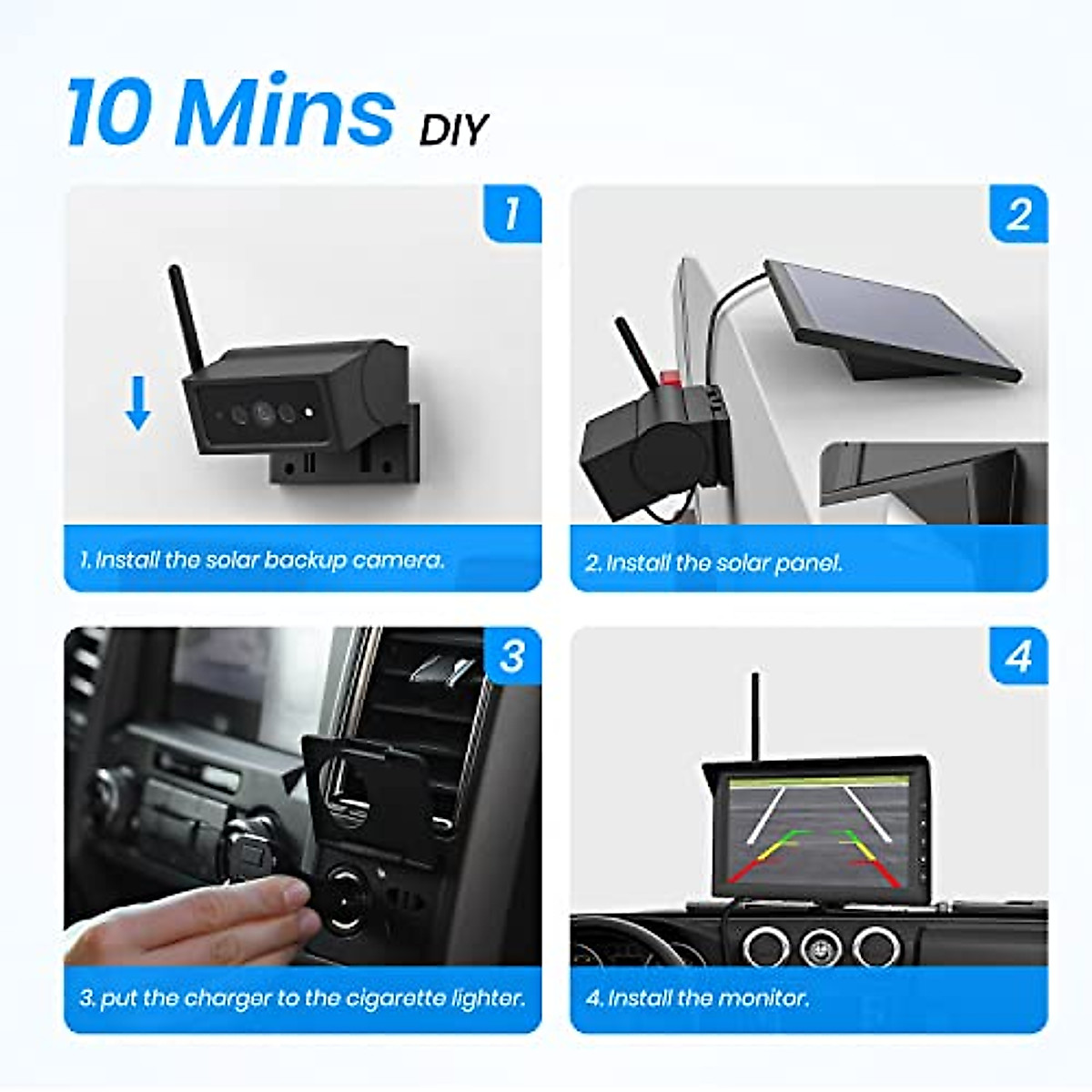 10 Mins DIY

1

1. Install the solar backup camera.

2

2. Install the solar panel.

3

3. put the charger to the cigarette lighter.

4

4. Install the monitor.