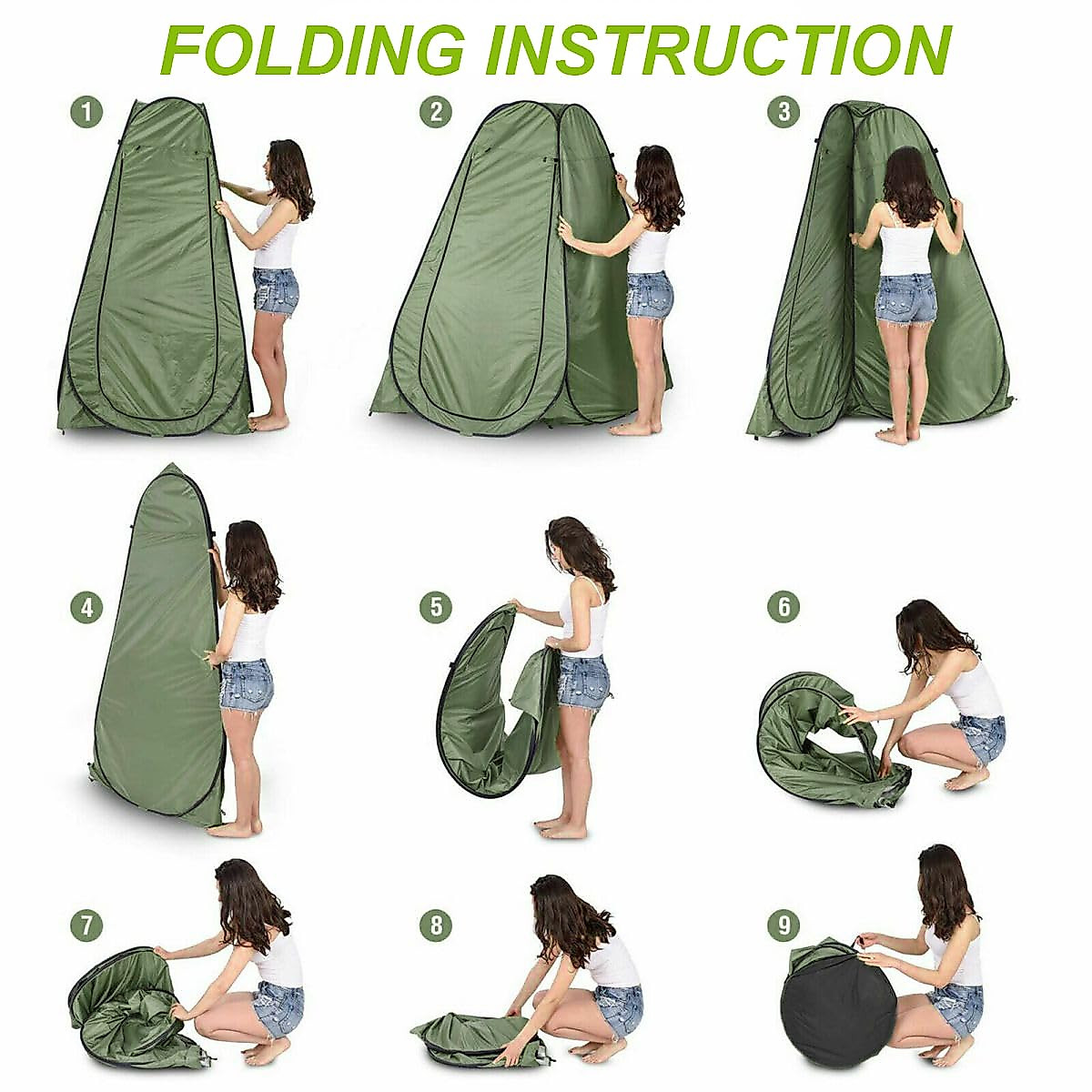 FOLDING INSTRUCTION

1

2

3

4

5

6

7

8

9