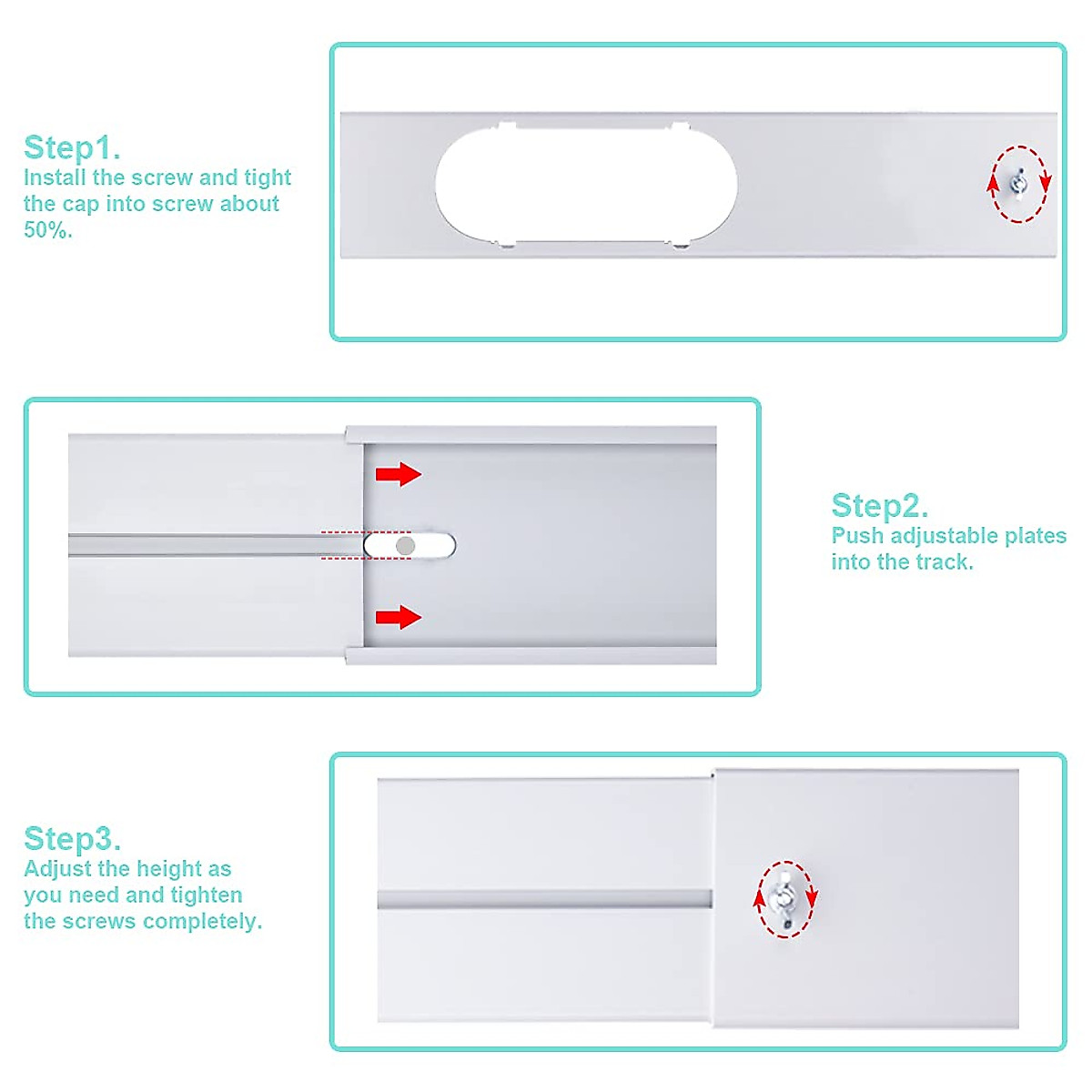 Step1.
Install the screw and tight the cap into screw about 50%.

Step2.
Push adjustable plates into the track.

Step3.
Adjust the height as you need and tighten the screws completely.