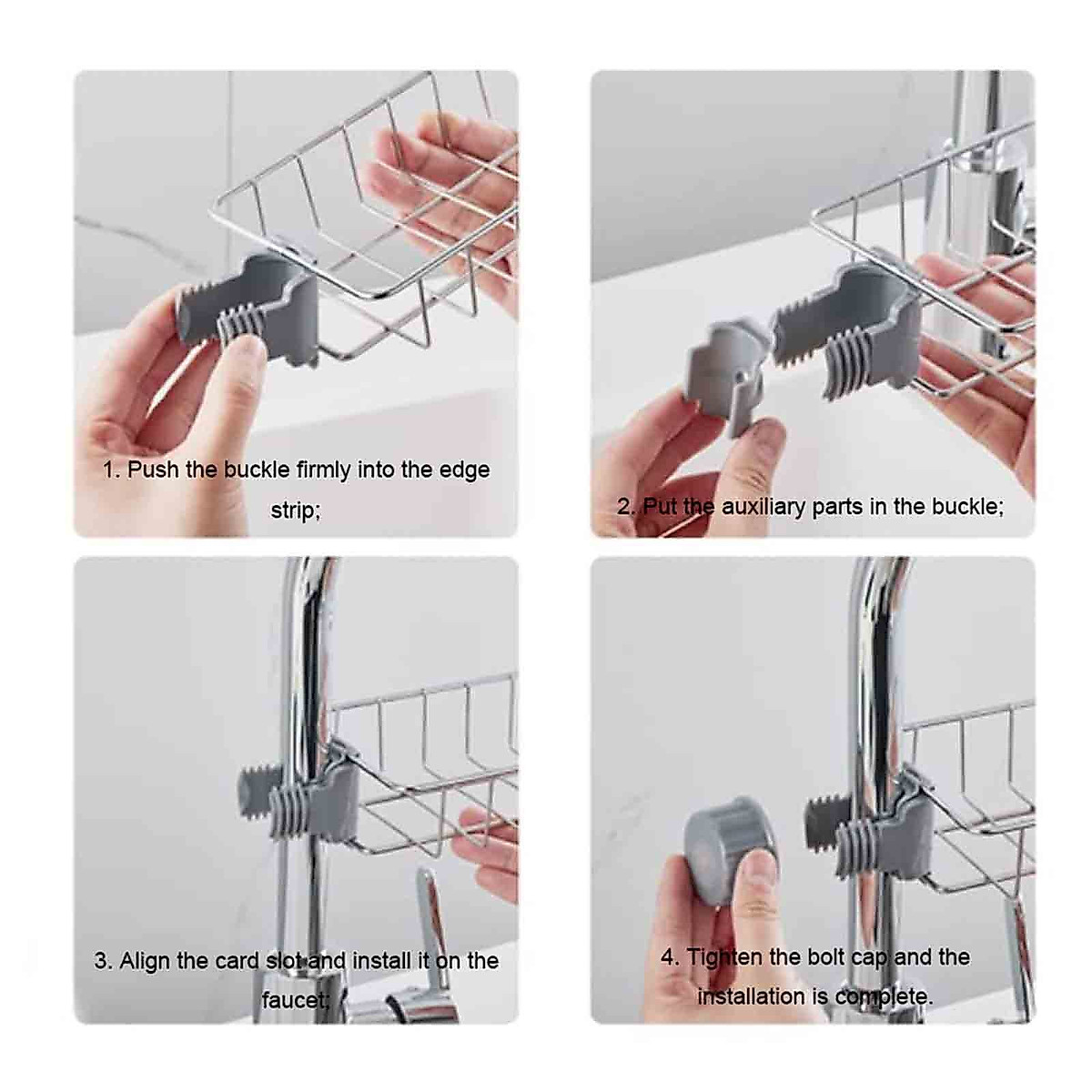 1. Push the buckle firmly into the edge strip;

2. Put the auxiliary parts in the buckle;

3. Align the card slot and install it on the faucet;

4. Tighten the bolt cap and the installation is complete.