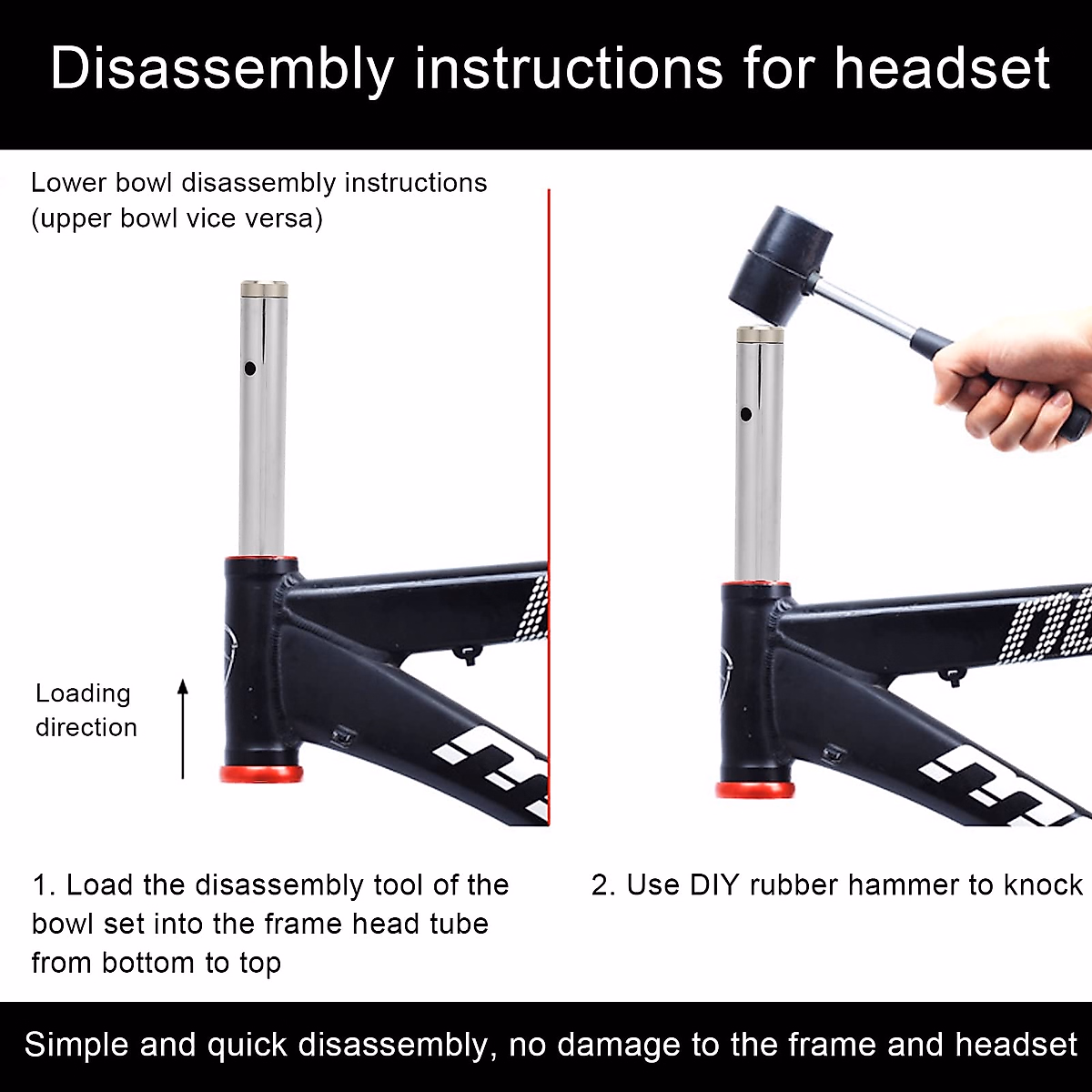 Disassembly instructions for headset

Lower bowl disassembly instructions (upper bowl vice versa)

Loading direction

1. Load the disassembly tool of the bowl set into the frame head tube from bottom to top

2. Use DIY rubber hammer to knock

Simple and quick disassembly, no damage to the frame and headset