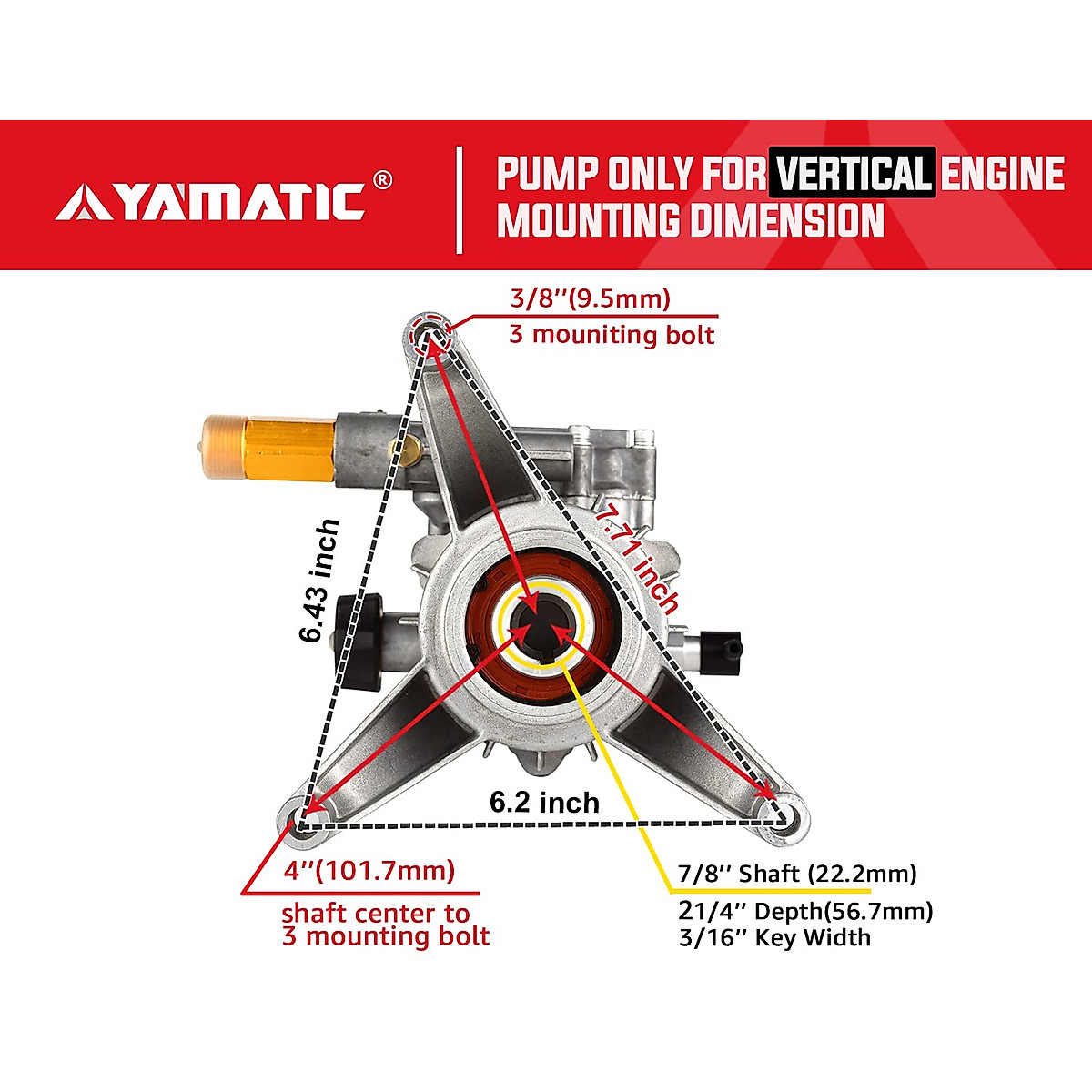 YAMATIC®

PUMP ONLY FOR VERTICAL ENGINE MOUNTING DIMENSION

3/8''(9.5mm)
3 mouniting bolt

6.43 inch

7.71 inch

6.2 inch

4''(101.7mm)
shaft center to 3 mounting bolt

7/8'' Shaft (22.2mm)
21/4'' Depth(56.7mm)
3/16'' Key Width