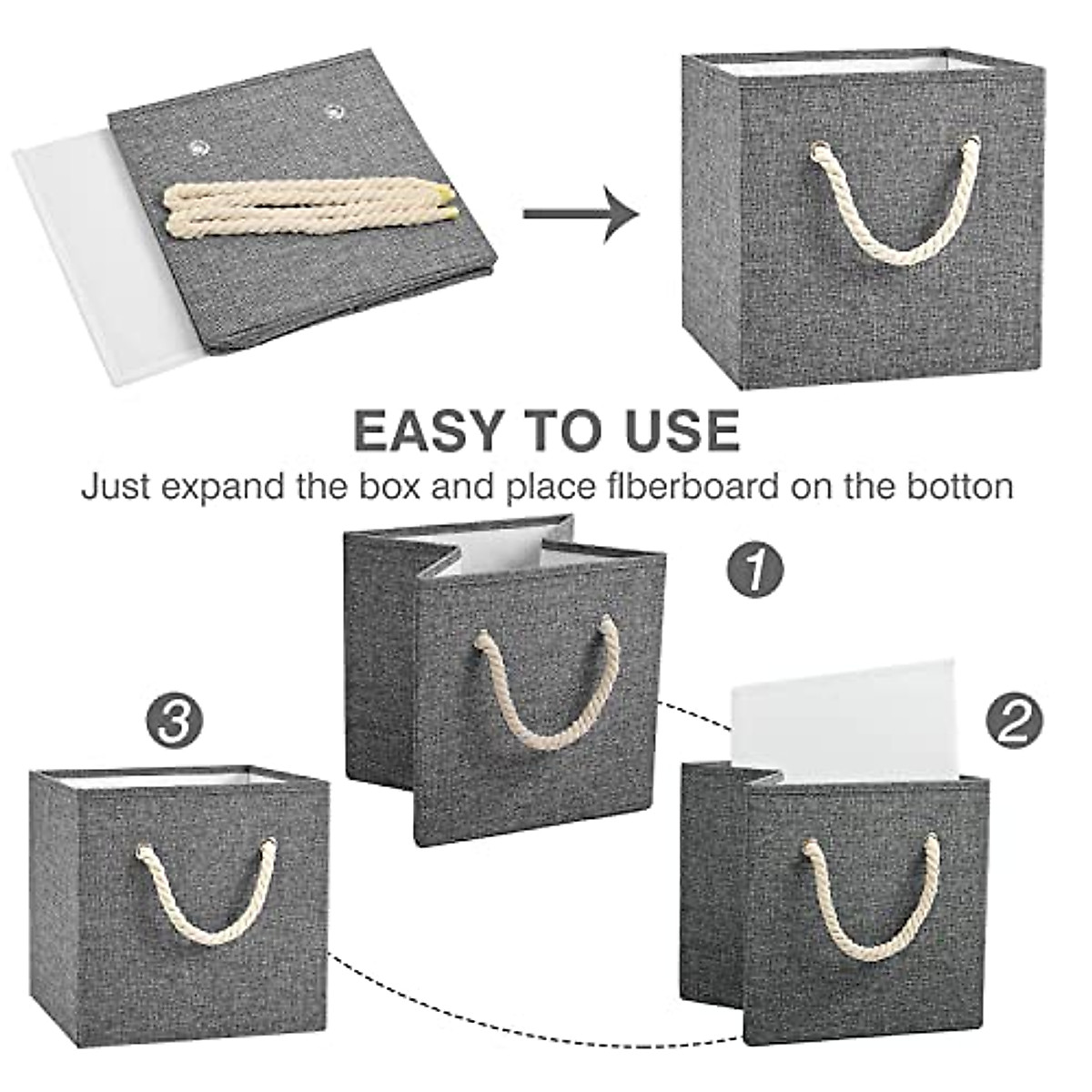 EASY TO USE

Just expand the box and place flberboard on the botton

1

3

2