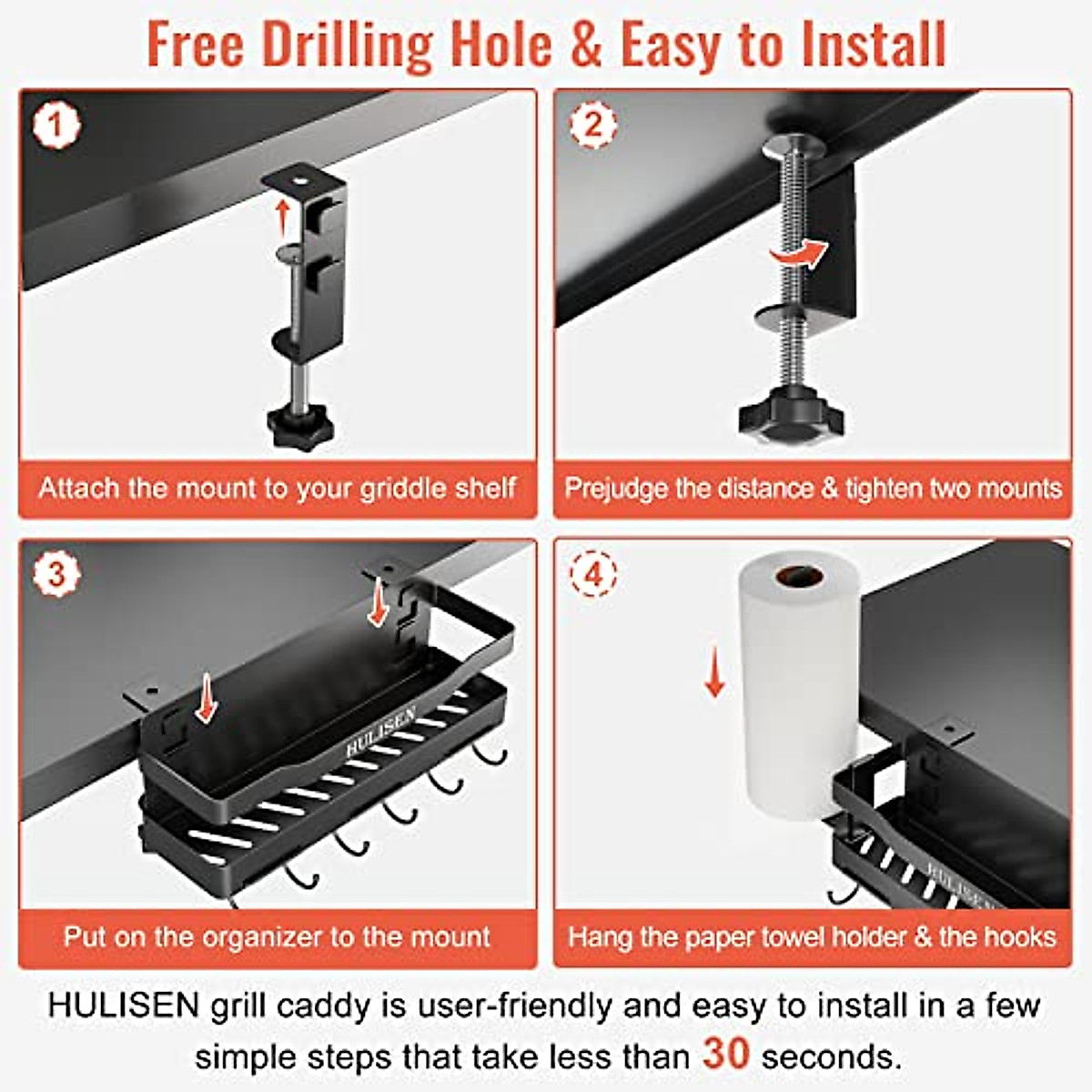 Free Drilling Hole & Easy to Install

1

Attach the mount to your griddle shelf

2

Prejudge the distance & tighten two mounts

3

HULISEN

Put on the organizer to the mount

4

HULISEN

Hang the paper towel holder & the hooks

HULISEN grill caddy is user-friendly and easy to install in a few simple steps that take less than 30 seconds.