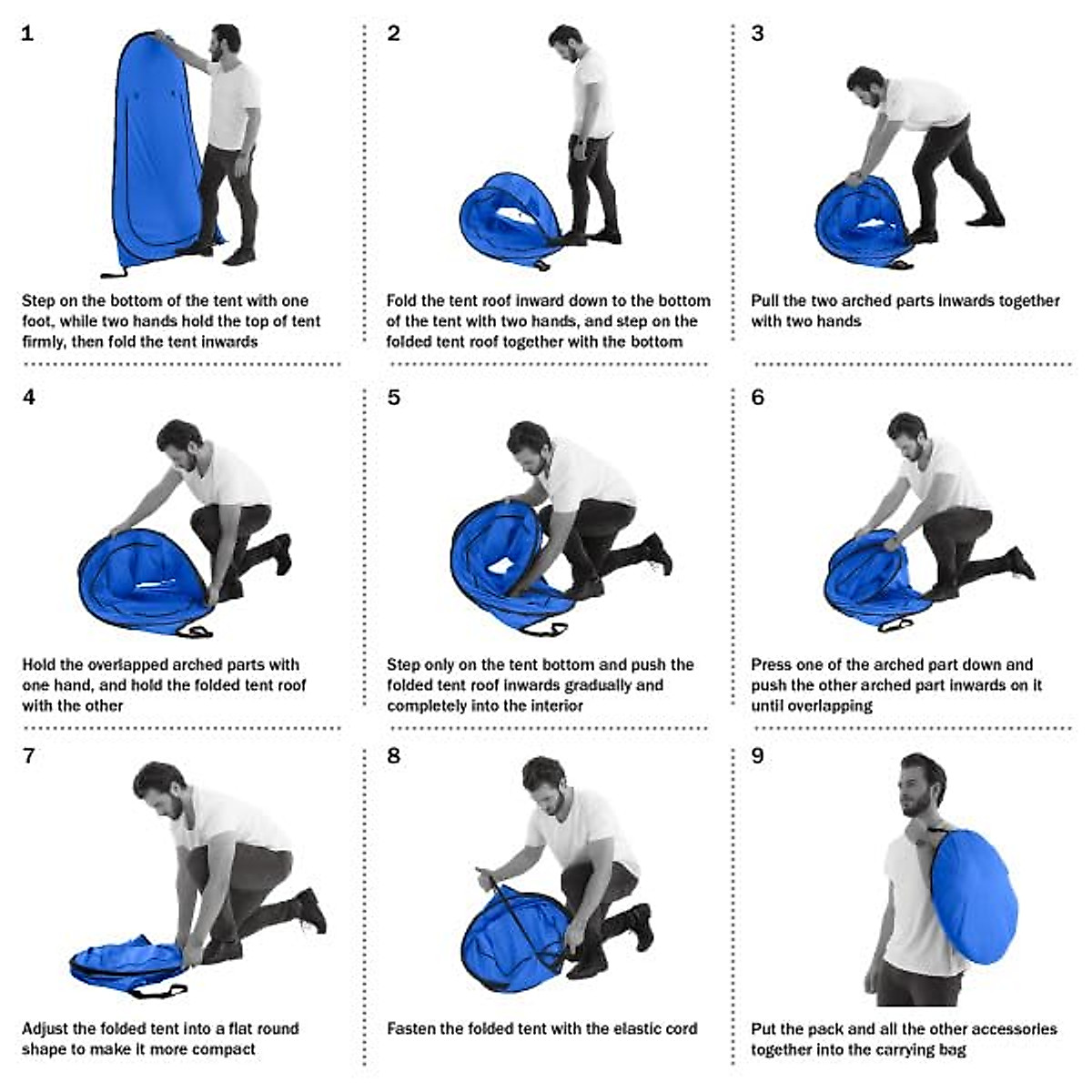 1

Step on the bottom of the tent with one foot, while two hands hold the top of tent firmly, then fold the tent inwards

2

Fold the tent roof inward down to the bottom of the tent with two hands, and step on the folded tent roof together with the bottom

3

Pull the two arched parts inwards together with two hands

4

Hold the overlapped arched parts with one hand, and hold the folded tent roof with the other

5

Step only on the tent bottom and push the folded tent roof inwards gradually and completely into the interior

6

Press one of the arched part down and push the other arched part inwards on it until overlapping

7

Adjust the folded tent into a flat round shape to make it more compact

8

Fasten the folded tent with the elastic cord

9

Put the pack and all the other accessories together into the carrying bag