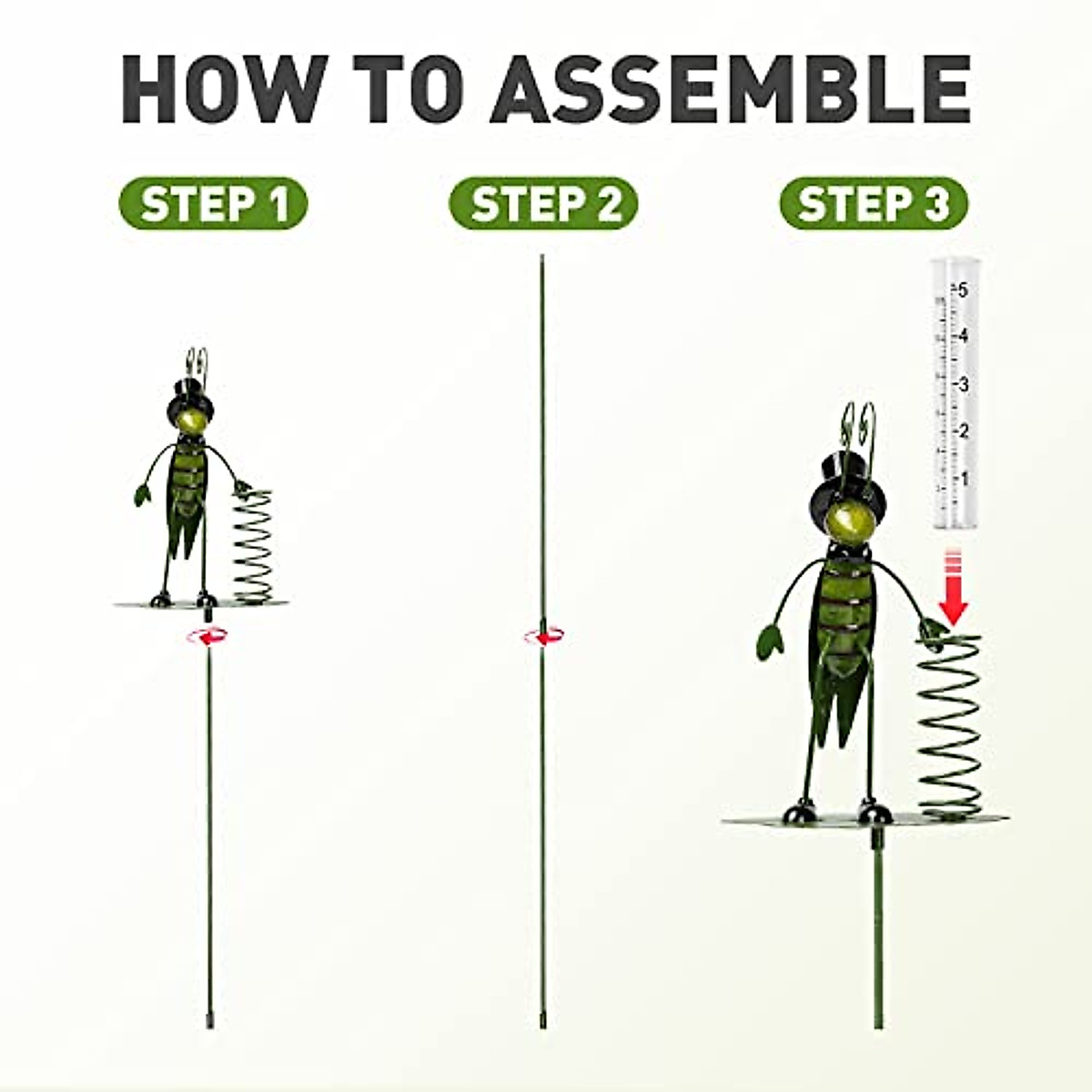 HOW TO ASSEMBLE

STEP 1

STEP 2

STEP 3

5
4
3
2
1