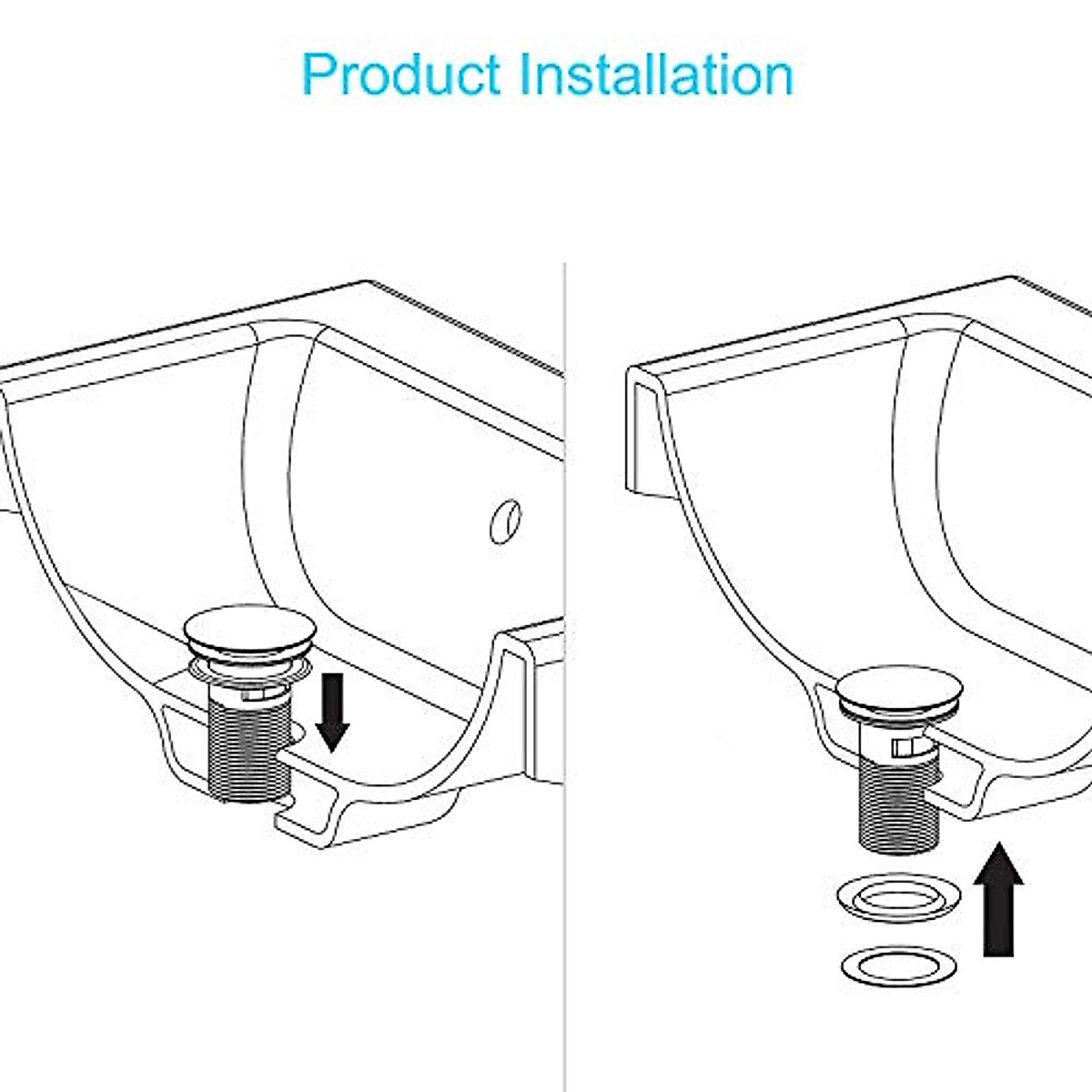 Product Installation