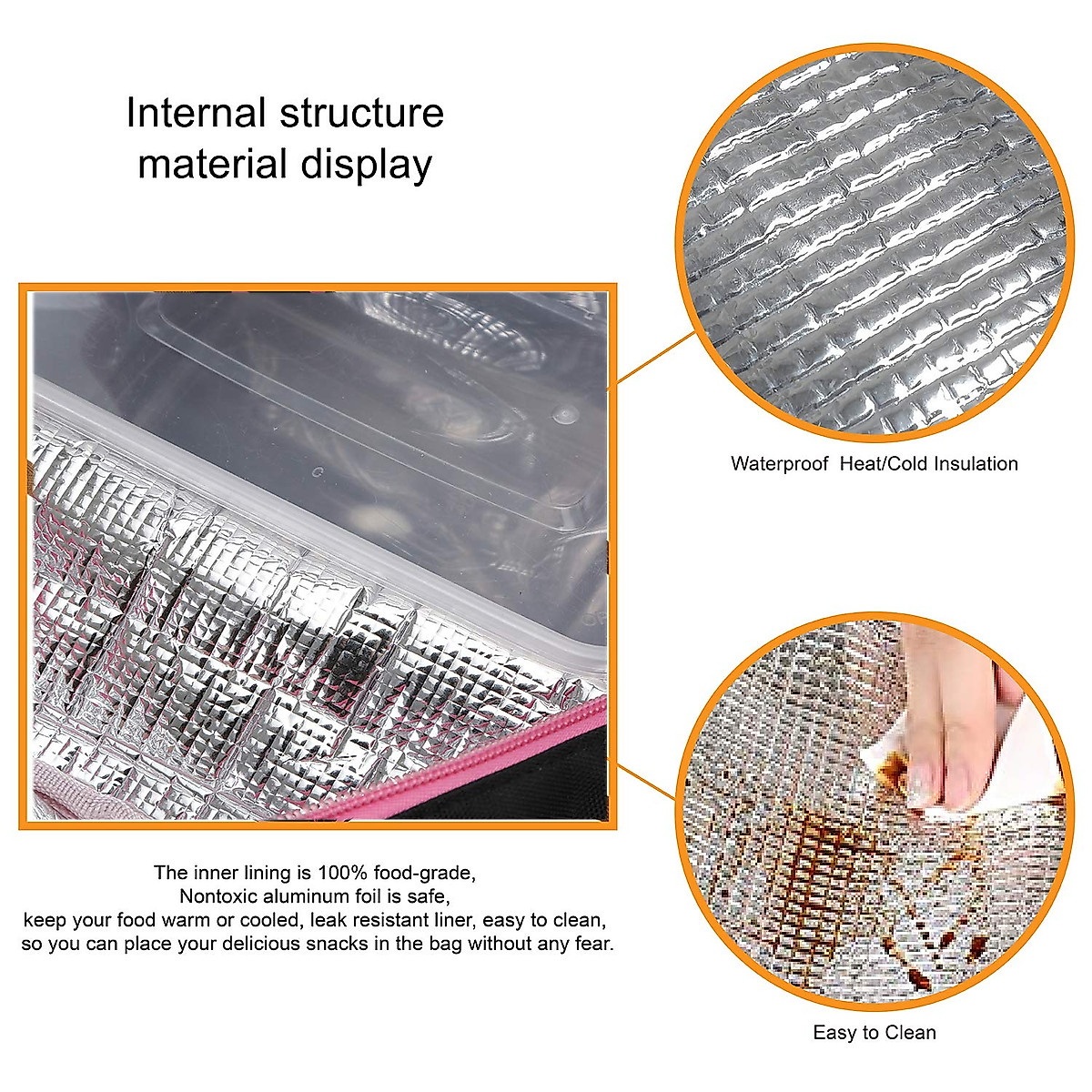 Internal structure material display

Waterproof  Heat/Cold Insulation

The inner lining is 100% food-grade,
Nontoxic aluminum foil is safe,
keep your food warm or cooled, leak resistant liner, easy to clean,
so you can place your delicious snacks in the bag without any fear.

Easy to Clean