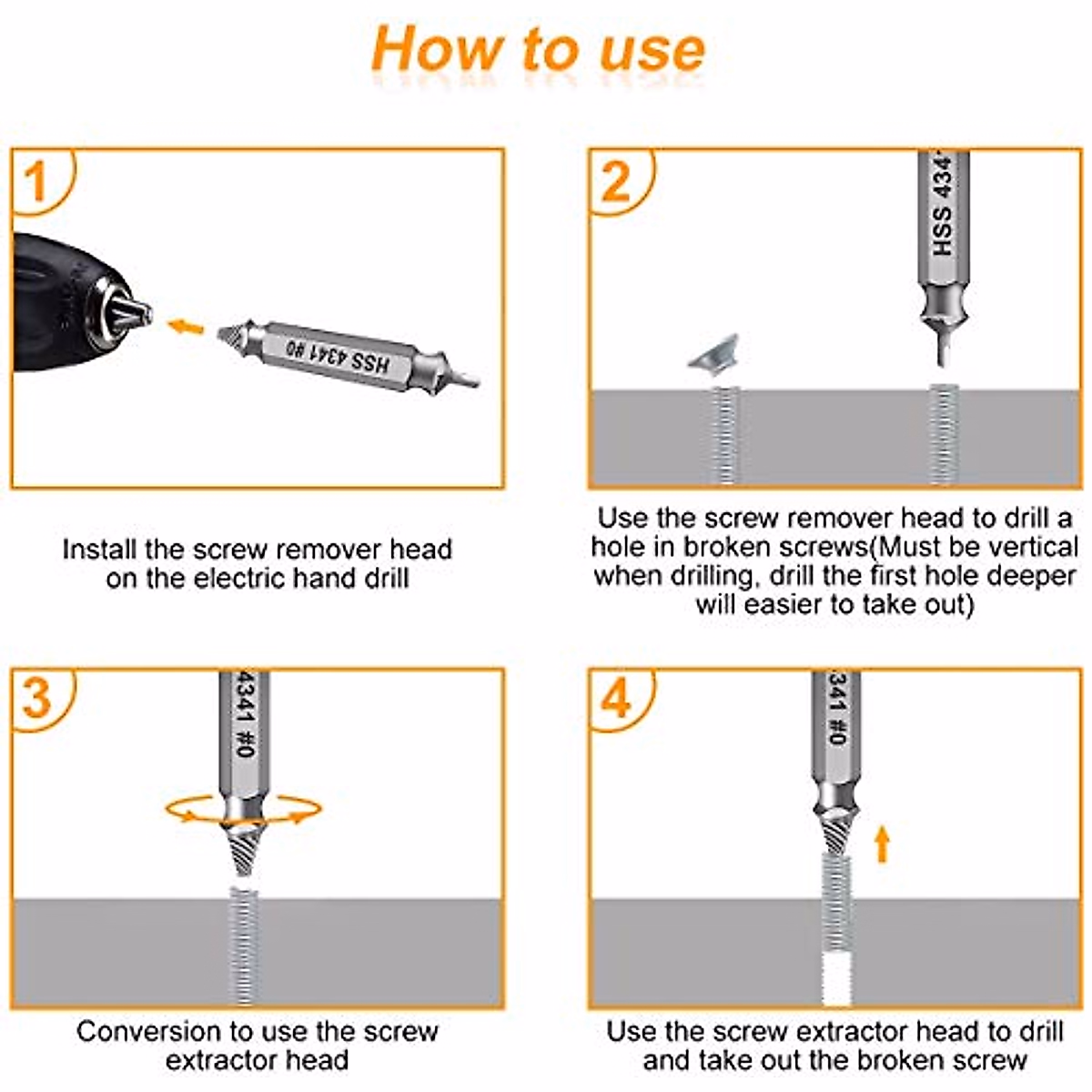 How to use

1

HSS 4341 #0

Install the screw remover head on the electric hand drill

2

HSS 434

Use the screw remover head to drill a hole in broken screws(Must be vertical when drilling, drill the first hole deeper will easier to take out)

3

4341 #0

Conversion to use the screw extractor head

4

341 #0

Use the screw extractor head to drill and take out the broken screw