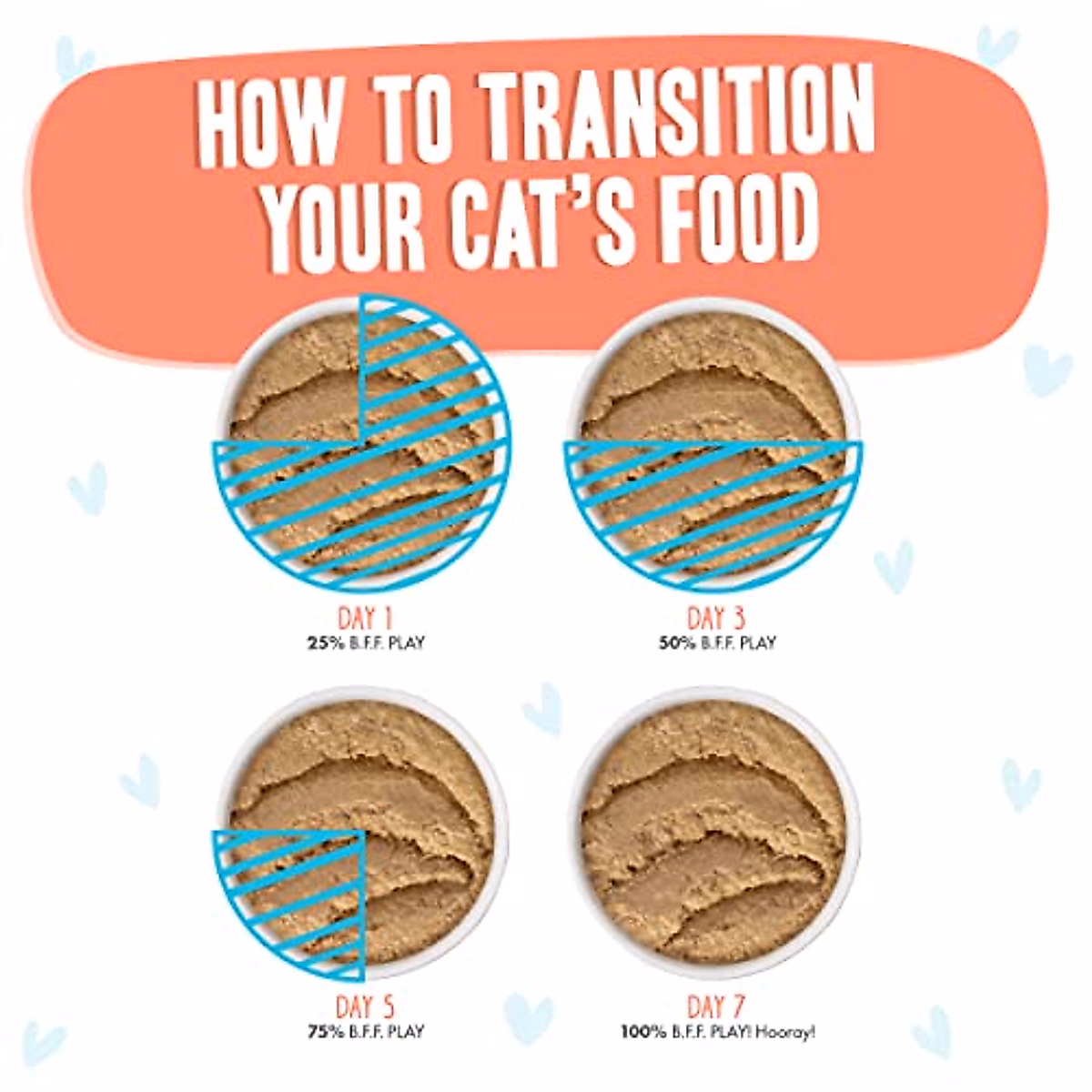 HOW TO TRANSITION YOUR CAT'S FOOD

DAY 1
25% B.F.F. PLAY

DAY 3
50% B.F.F. PLAY

DAY 5
75% B.F.F. PLAY

DAY 7
100% B.F.F. PLAY! Hooray!