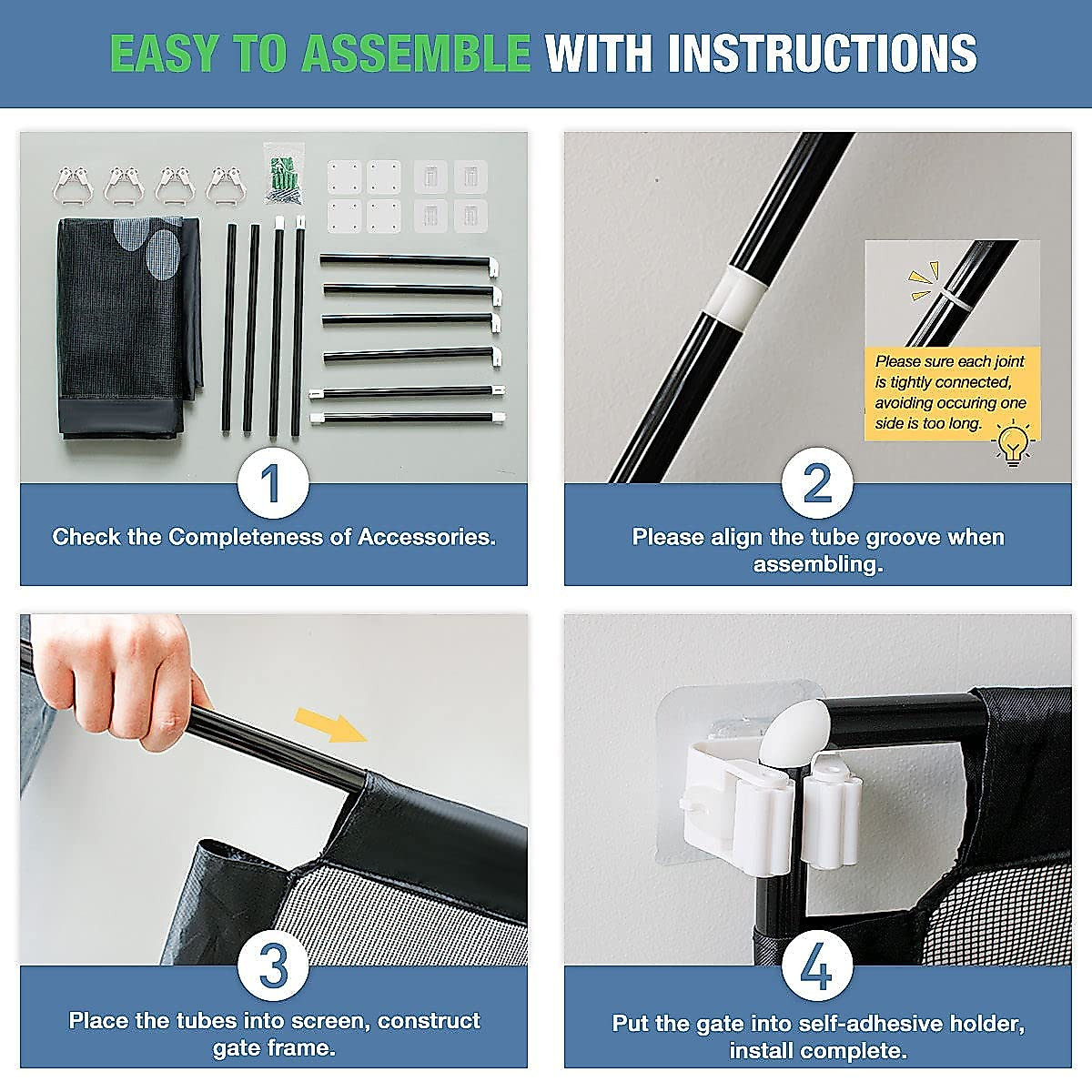 EASY TO ASSEMBLE WITH INSTRUCTIONS

1

Check the Completeness of Accessories.

Please sure each joint is tightly connected, avoiding occuring one side is too long.

2

Please align the tube groove when assembling.

3

Place the tubes into screen, construct gate frame.

4

Put the gate into self-adhesive holder, install complete.