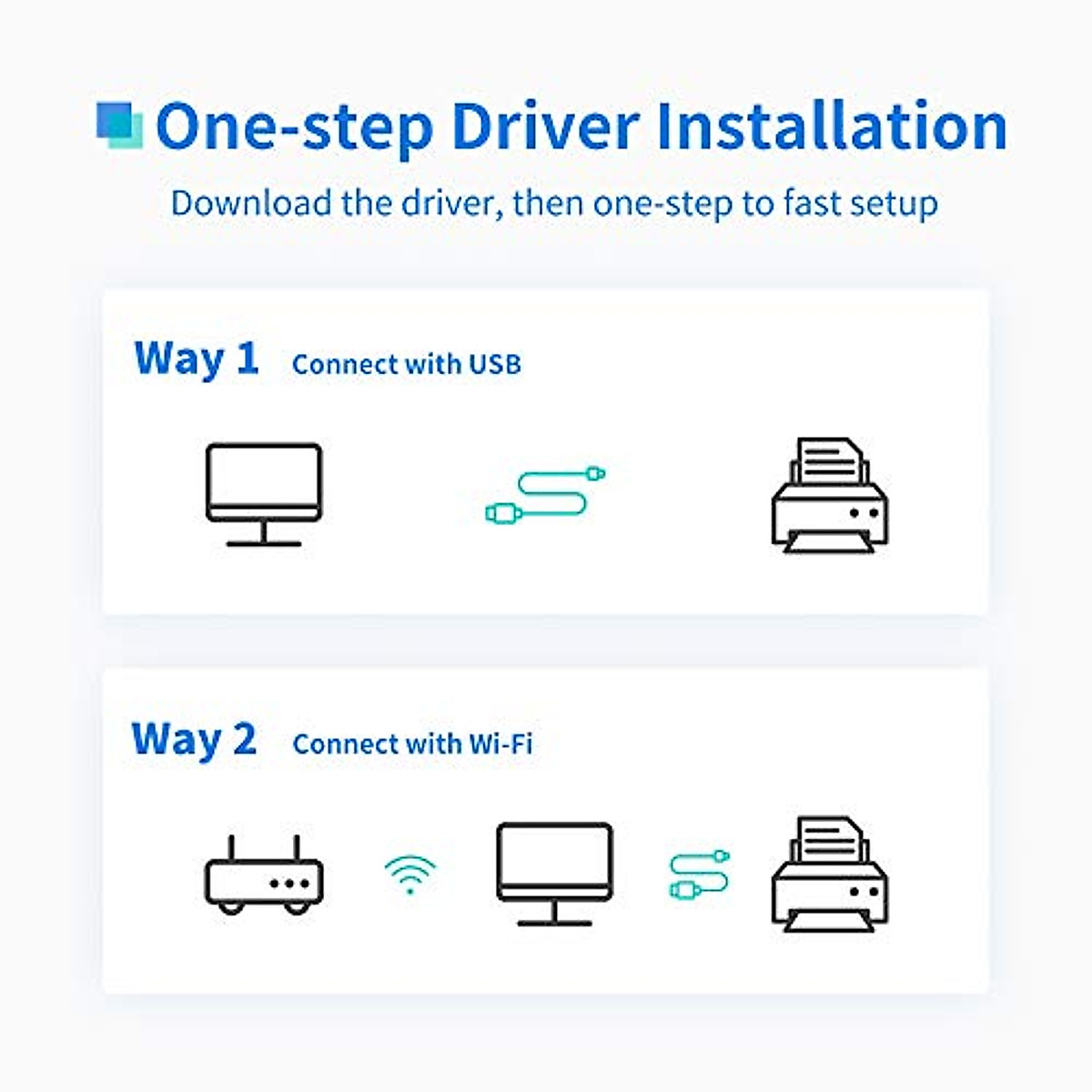 One-step Driver Installation

Download the driver, then one-step to fast setup

Way 1 Connect with USB

Way 2 Connect with Wi-Fi