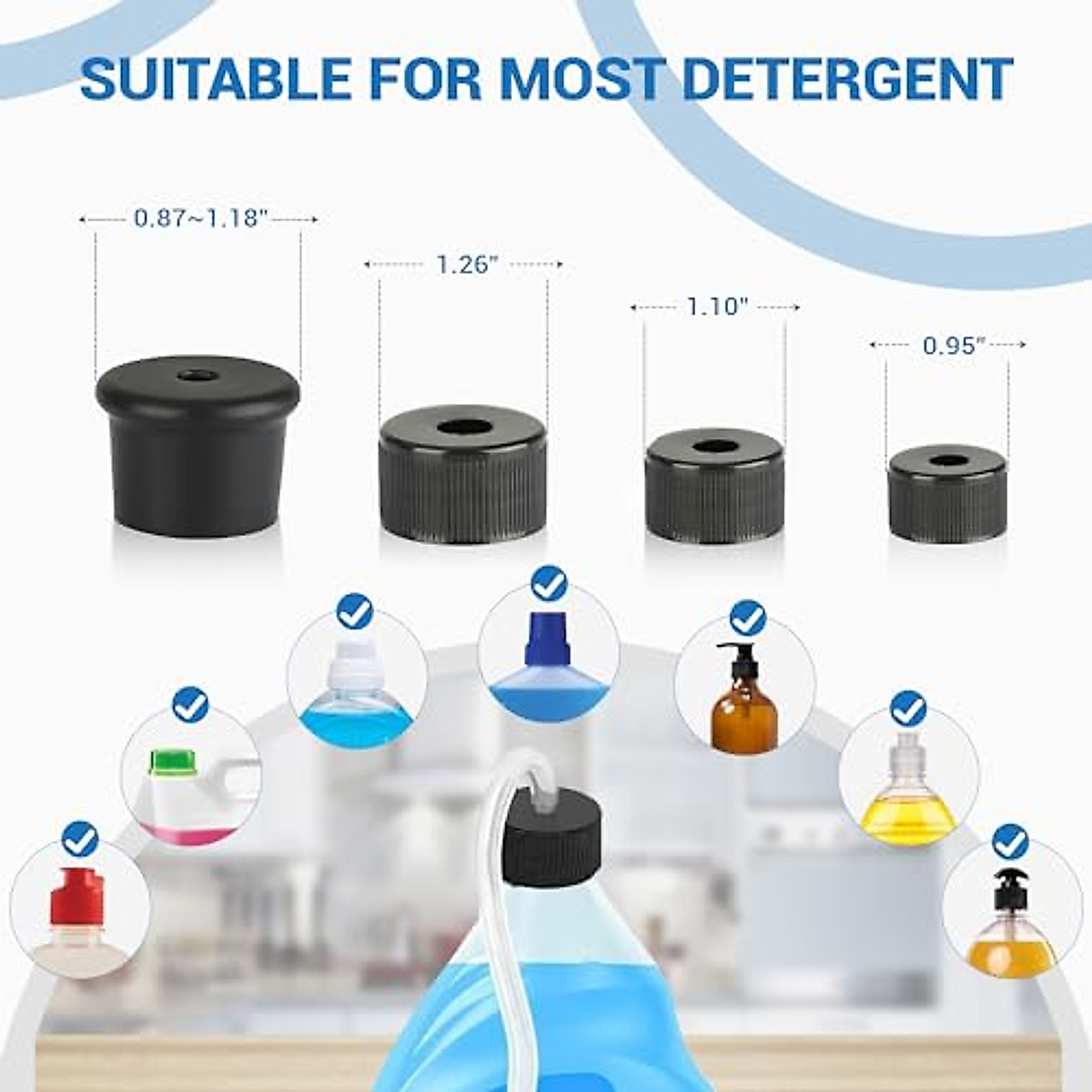 SUITABLE FOR MOST DETERGENT

0.87~1.18"

1.26"

1.10"

0.95"