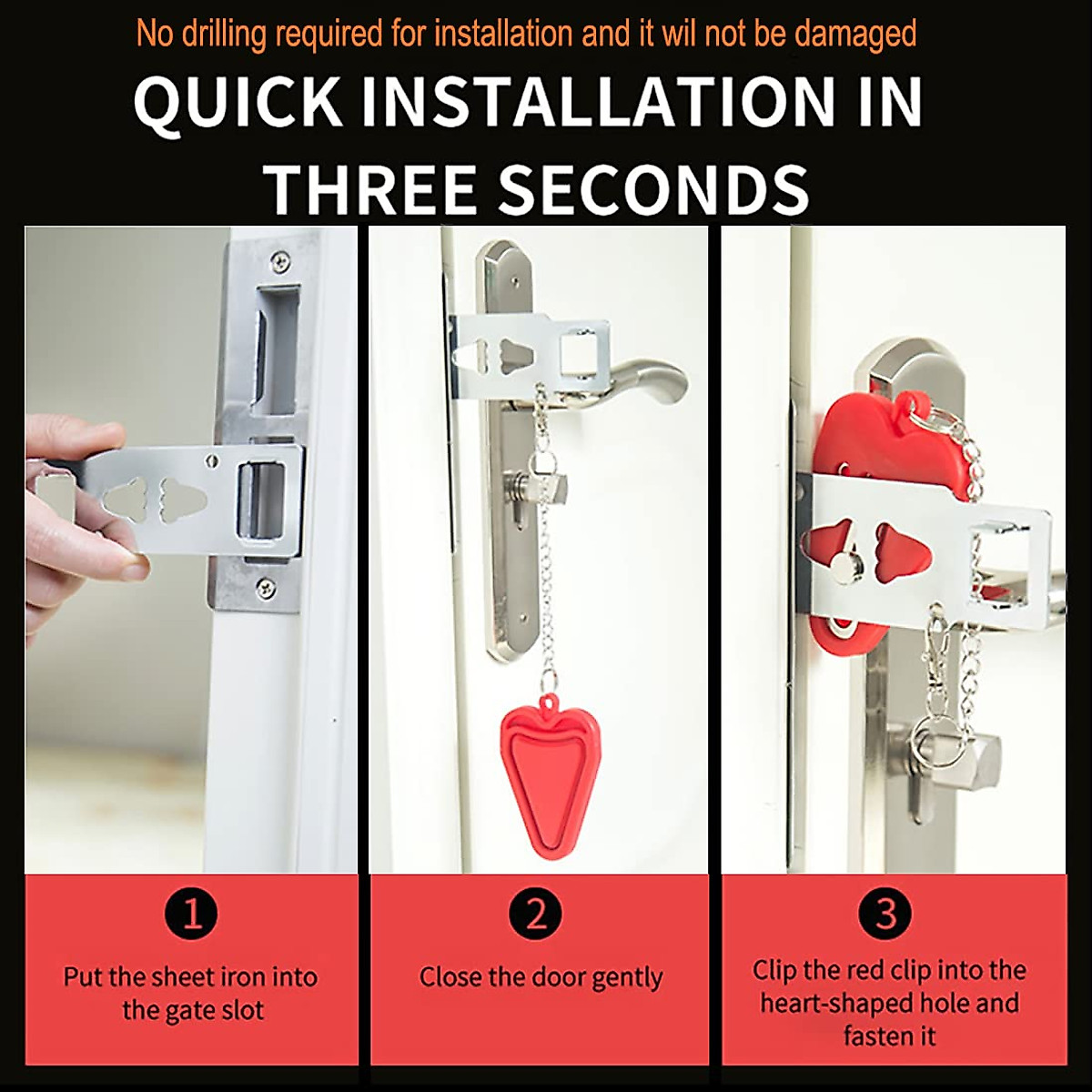 No drilling required for installation and it wil not be damaged

QUICK INSTALLATION IN THREE SECONDS

1
Put the sheet iron into the gate slot

2
Close the door gently

3
Clip the red clip into the heart-shaped hole and fasten it