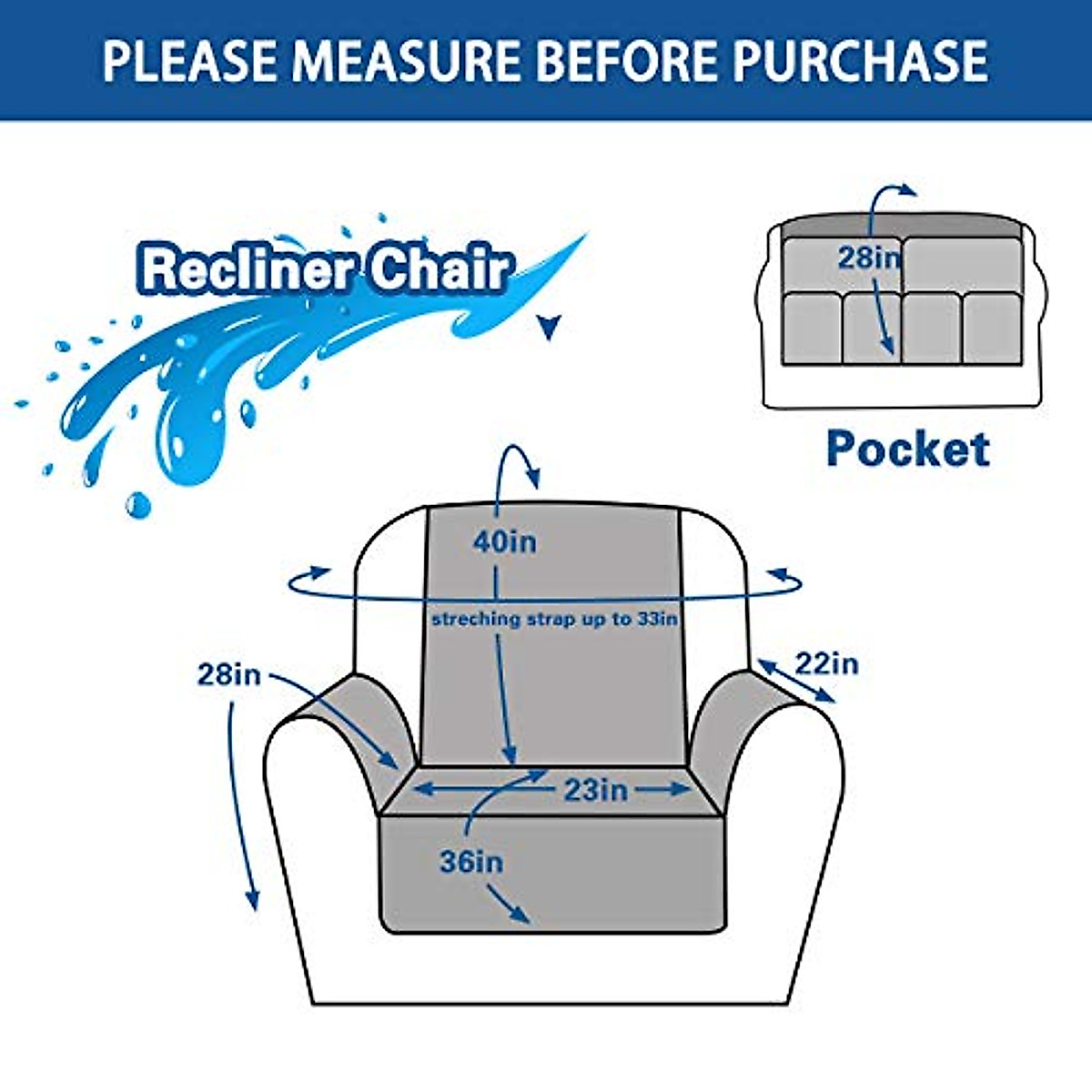 PLEASE MEASURE BEFORE PURCHASE

Recliner Chair

28in

Pocket

40in

streching strap up to 33in

28in

22in

23in

36in