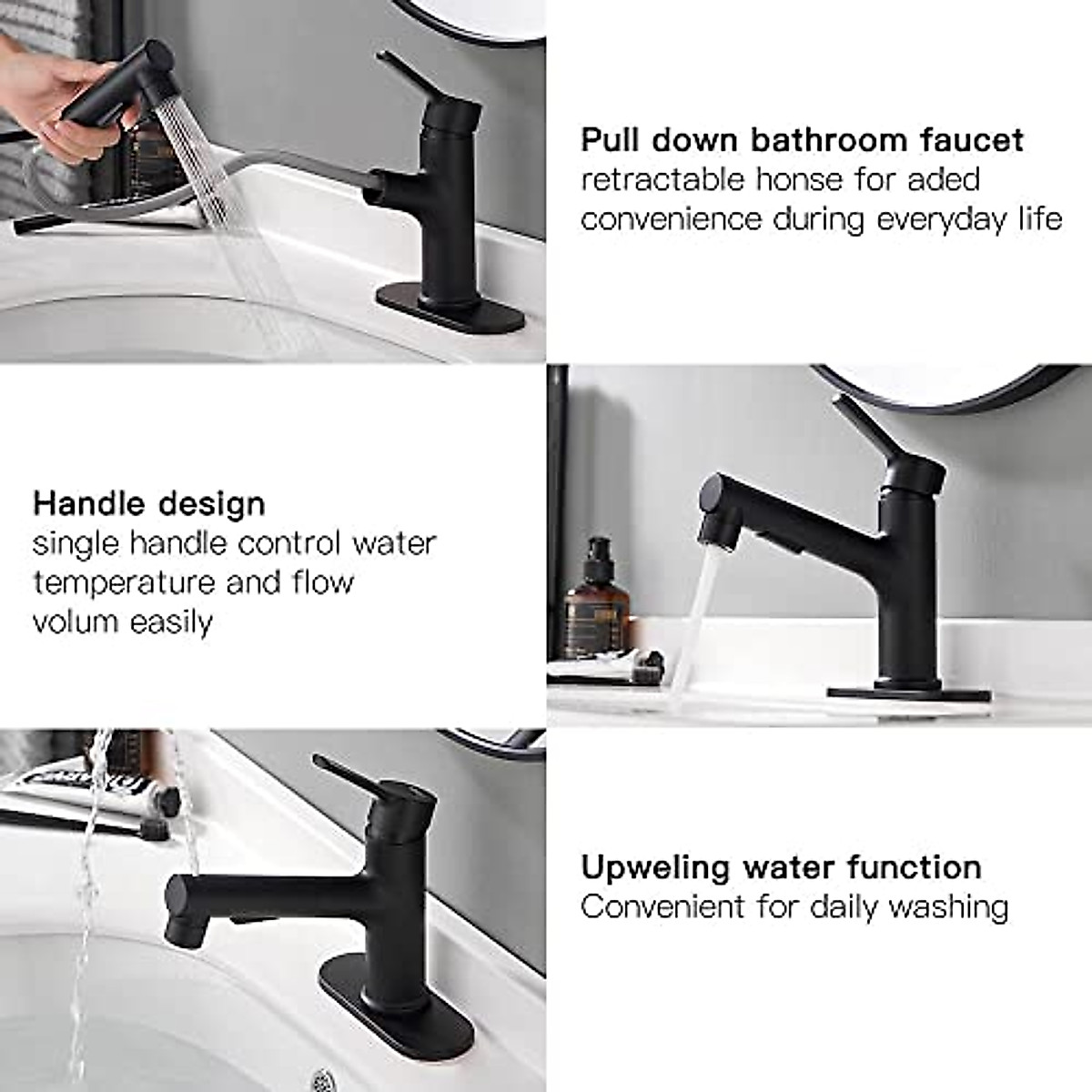 Pull down bathroom faucet
retractable honse for aded convenience during everyday life

Handle design
single handle control water temperature and flow volum easily

Upweling water function
Convenient for daily washing