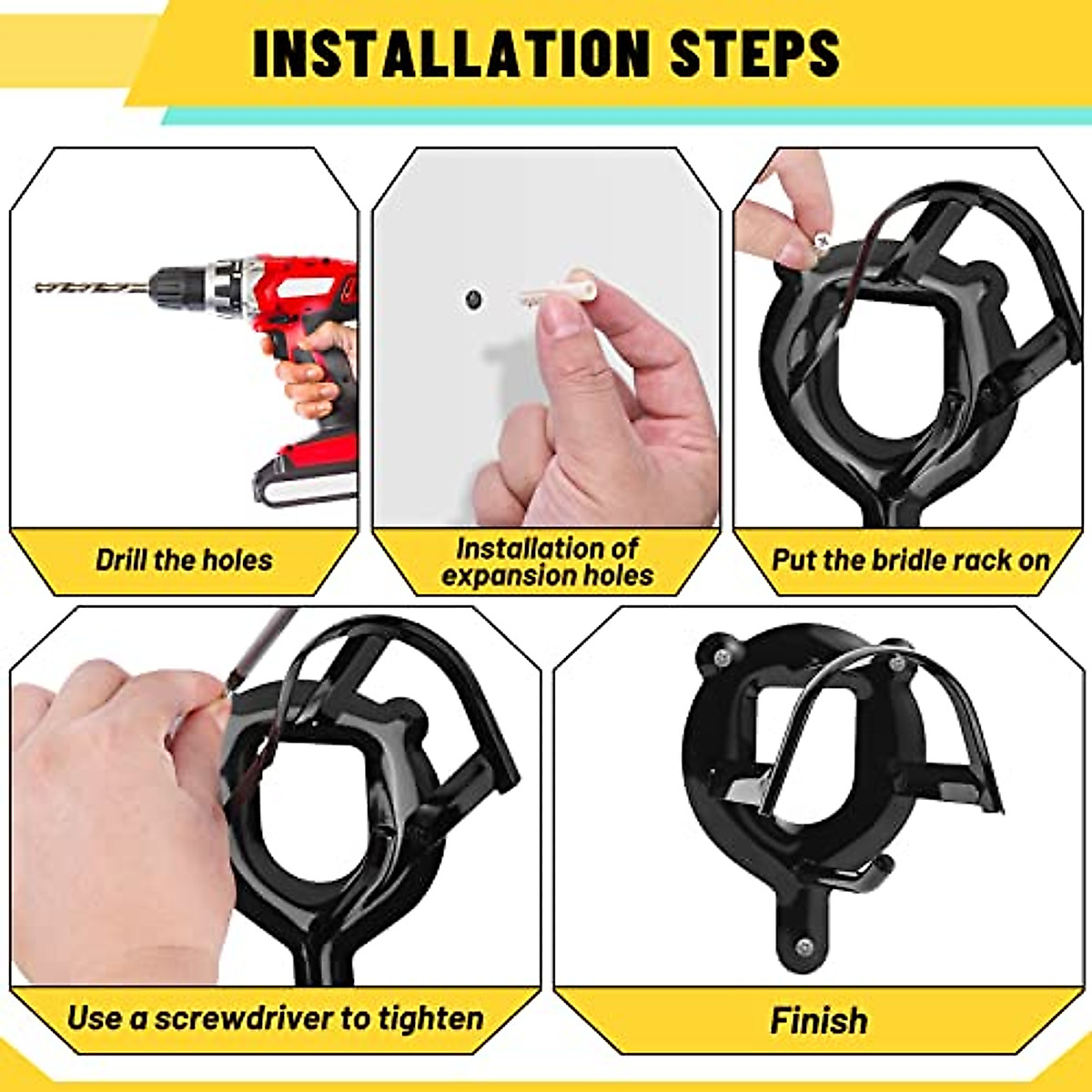 INSTALLATION STEPS

Drill the holes

Installation of expansion holes

Put the bridle rack on

Use a screwdriver to tighten

Finish