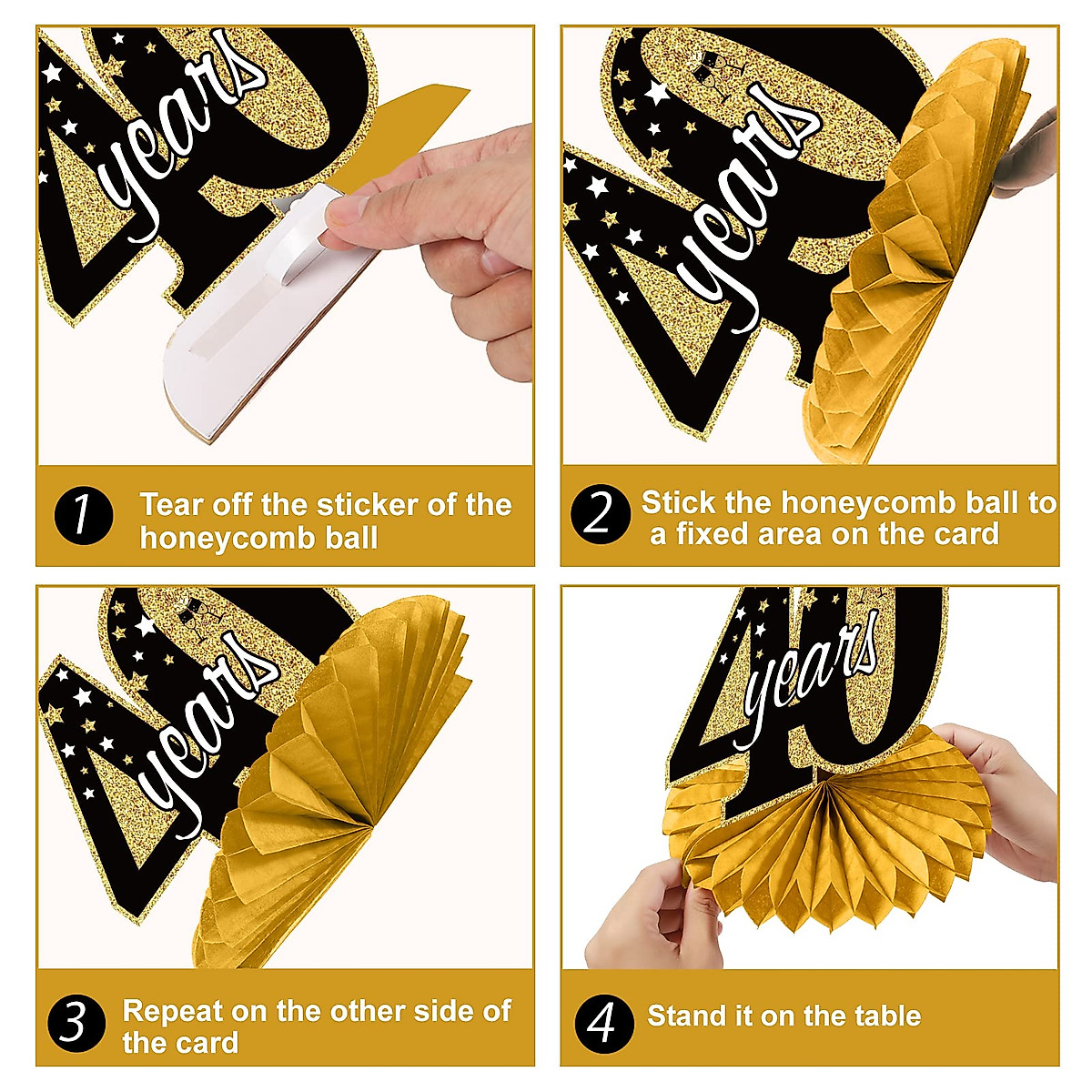 40 years

1 Tear off the sticker of the honeycomb ball

40 years

2 Stick the honeycomb ball to a fixed area on the card

40 years

3 Repeat on the other side of the card

40 years

4 Stand it on the table