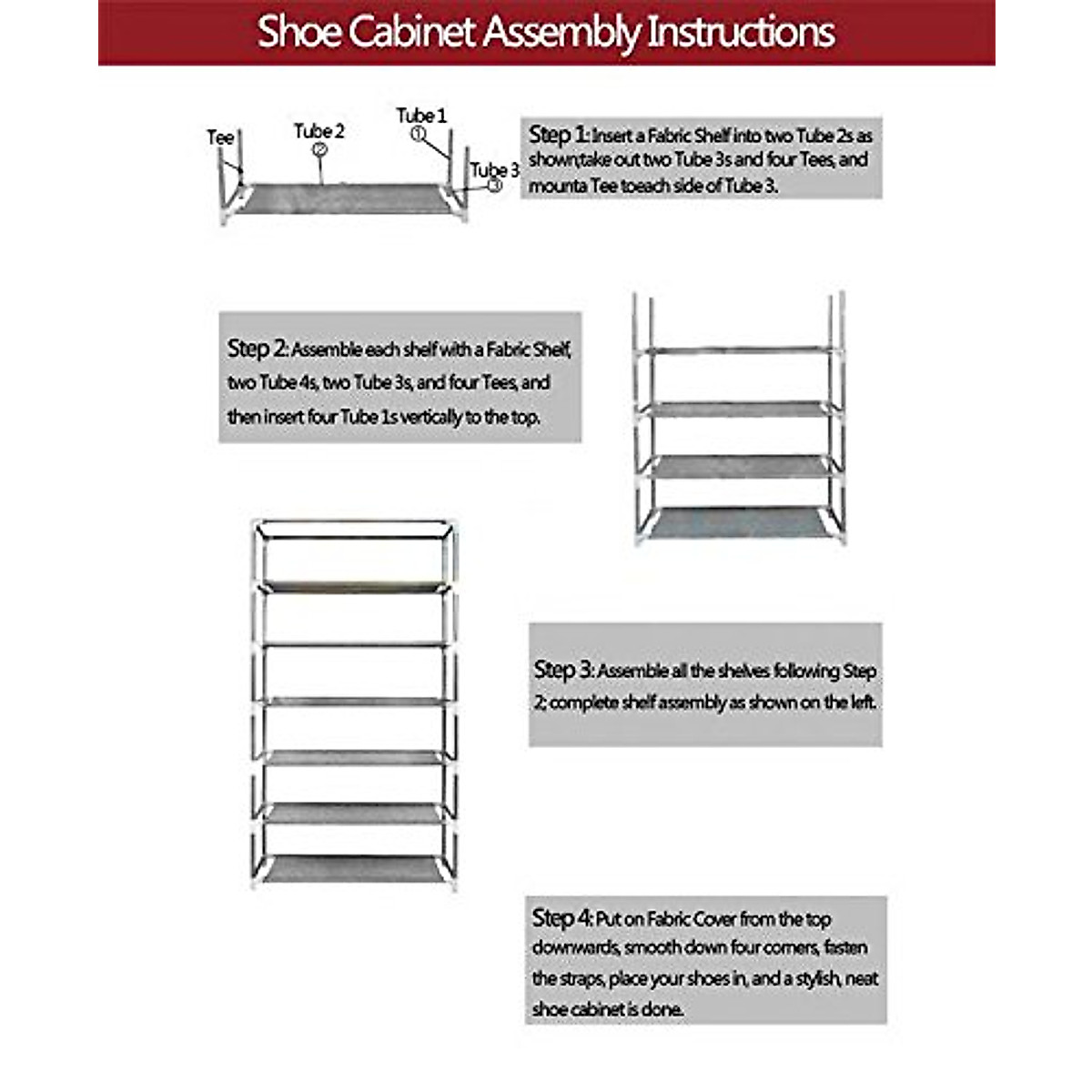 Shoe Cabinet Assembly Instructions

Tee

Tube 2
②

Tube 1
①

Tube 3
③

Step 1: Insert a Fabric Shelf into two Tube 2s as shown,take out two Tube 3s and four Tees, and mounta Tee toeach side of Tube 3.

Step 2: Assemble each shelf with a Fabric Shelf, two Tube 4s, two Tube 3s, and four Tees, and then insert four Tube 1s vertically to the top.

Step 3: Assemble all the shelves following Step 2; complete shelf assembly as shown on the left.

Step 4: Put on Fabric Cover from the top downwards, smooth down four corners, fasten the straps, place your shoes in, and a stylish, neat shoe cabinet is done.