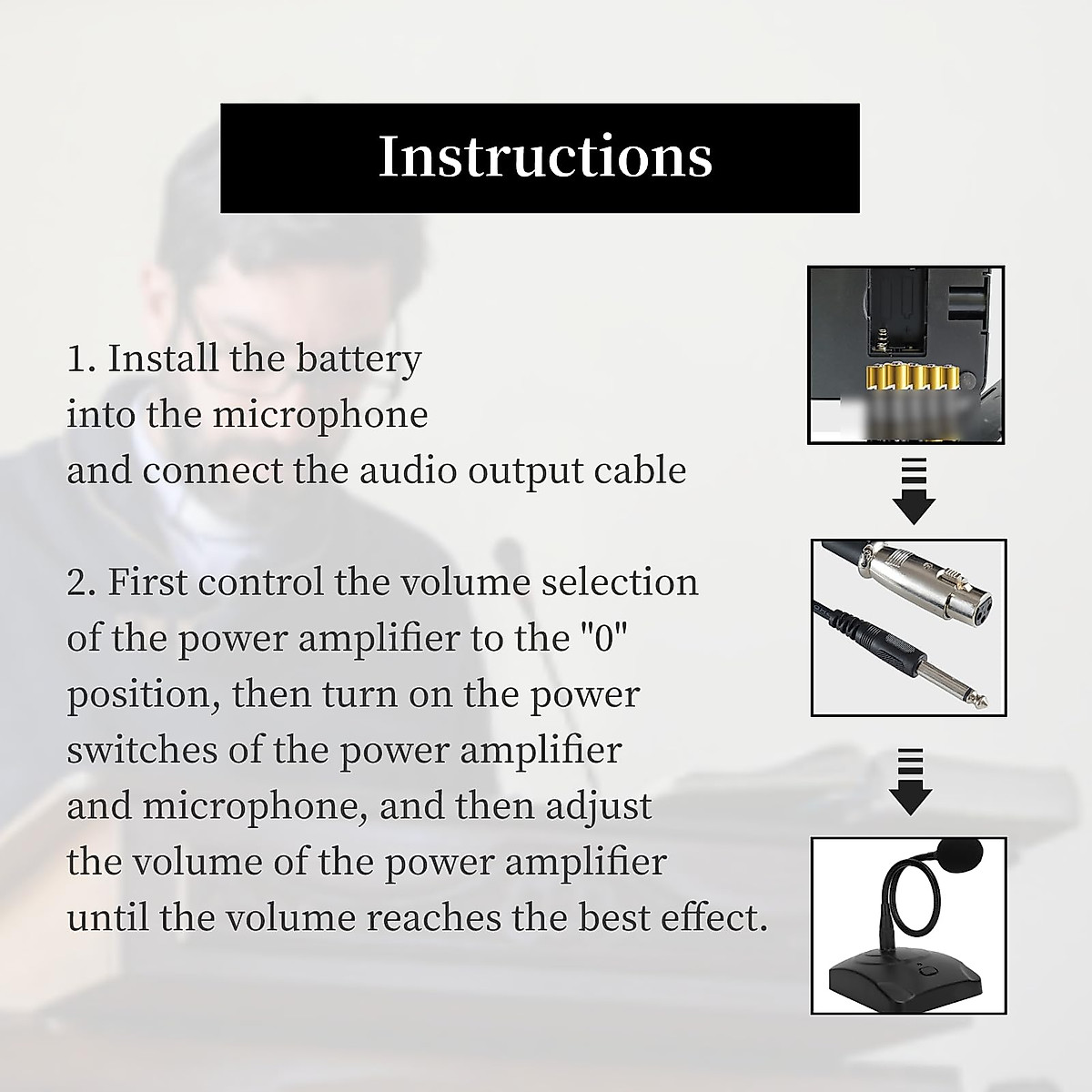 Instructions

1. Install the battery into the microphone and connect the audio output cable

2. First control the volume selection of the power amplifier to the "0" position, then turn on the power switches of the power amplifier and microphone, and then adjust the volume of the power amplifier until the volume reaches the best effect.