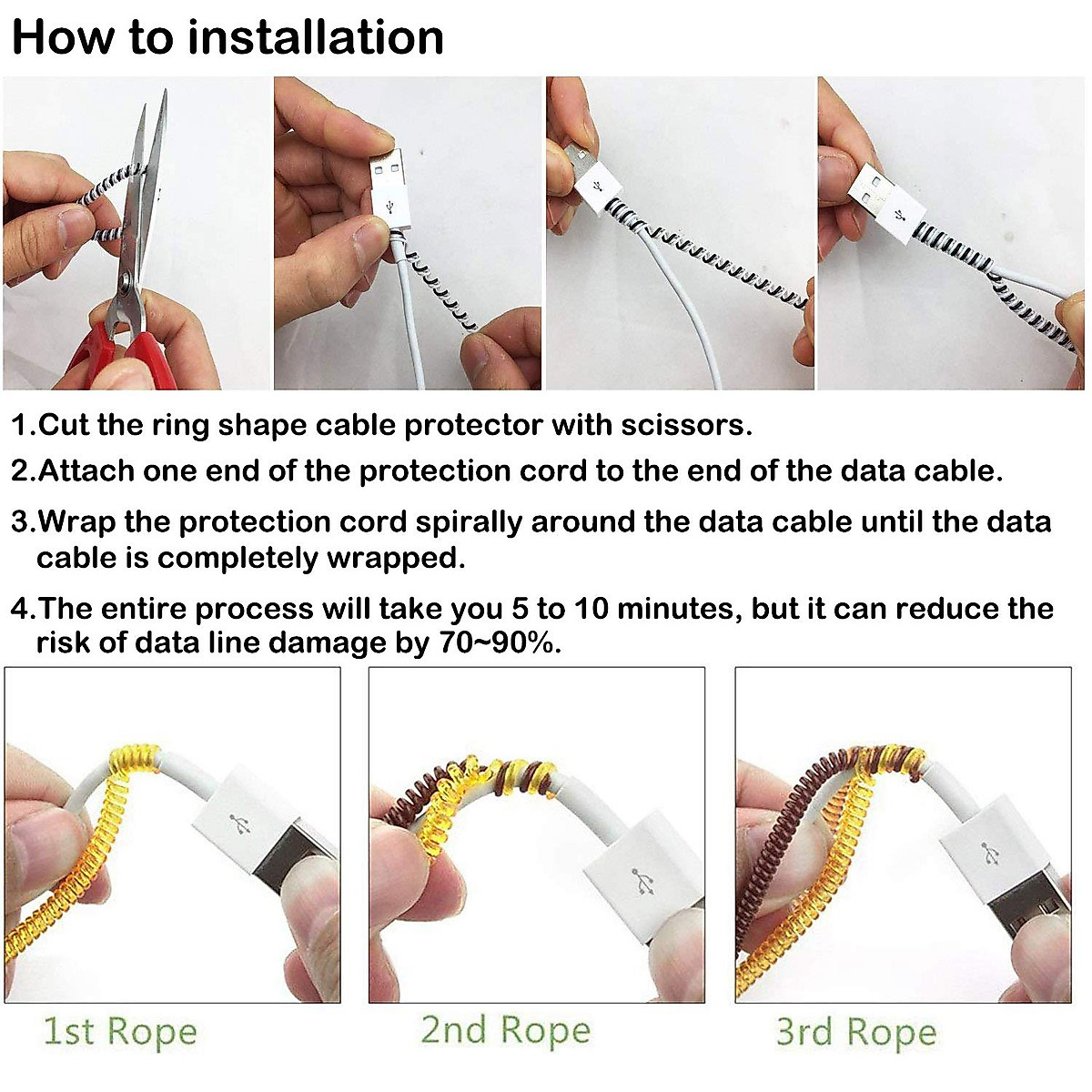 How to installation

1.Cut the ring shape cable protector with scissors.

2.Attach one end of the protection cord to the end of the data cable.

3.Wrap the protection cord spirally around the data cable until the data cable is completely wrapped.

4.The entire process will take you 5 to 10 minutes, but it can reduce the risk of data line damage by 70~90%.

1st Rope

2nd Rope

3rd Rope