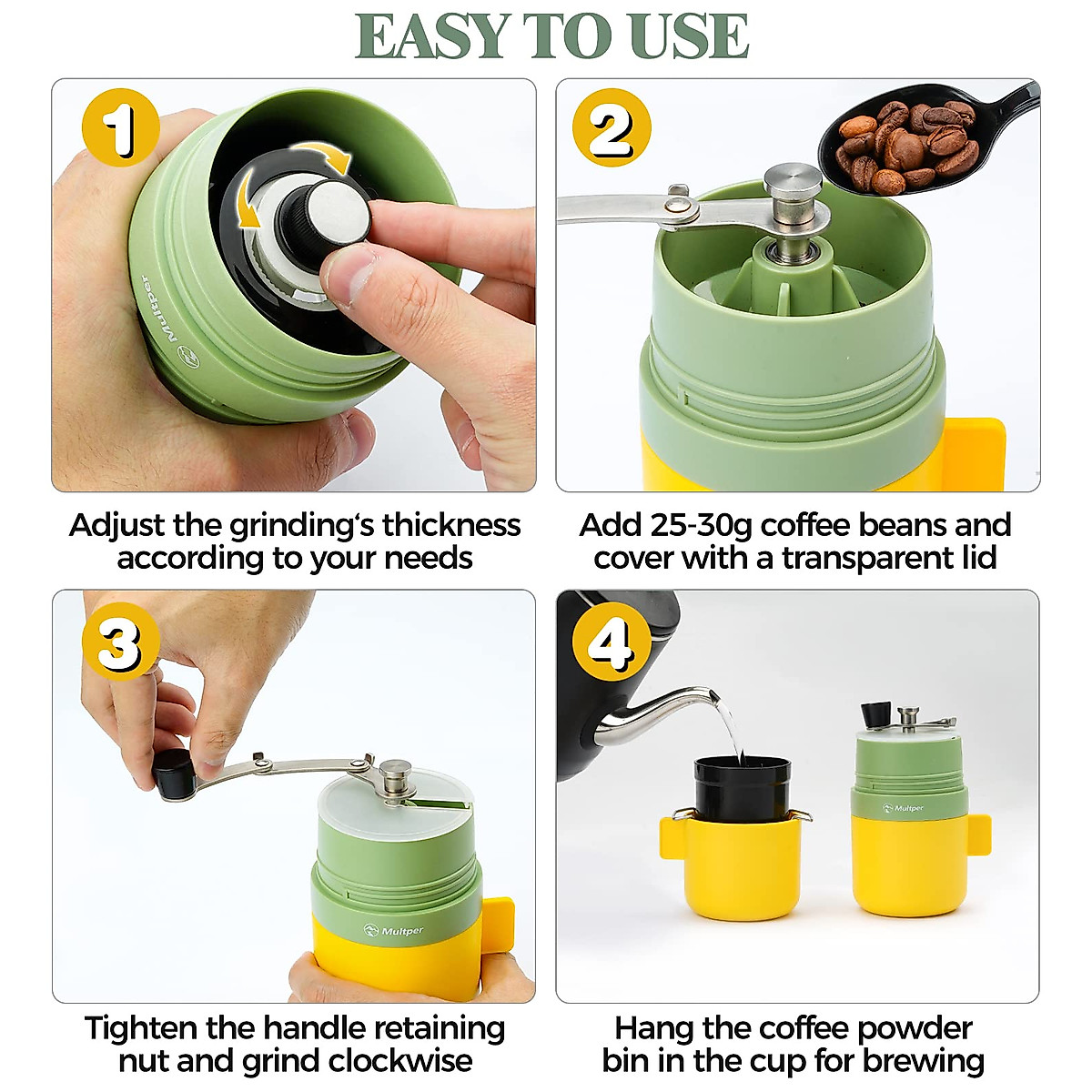 EASY TO USE

1

Multper

Adjust the grinding's thickness according to your needs

2

Add 25-30g coffee beans and cover with a transparent lid

3

Multper

Tighten the handle retaining nut and grind clockwise

4

Multper

Hang the coffee powder bin in the cup for brewing