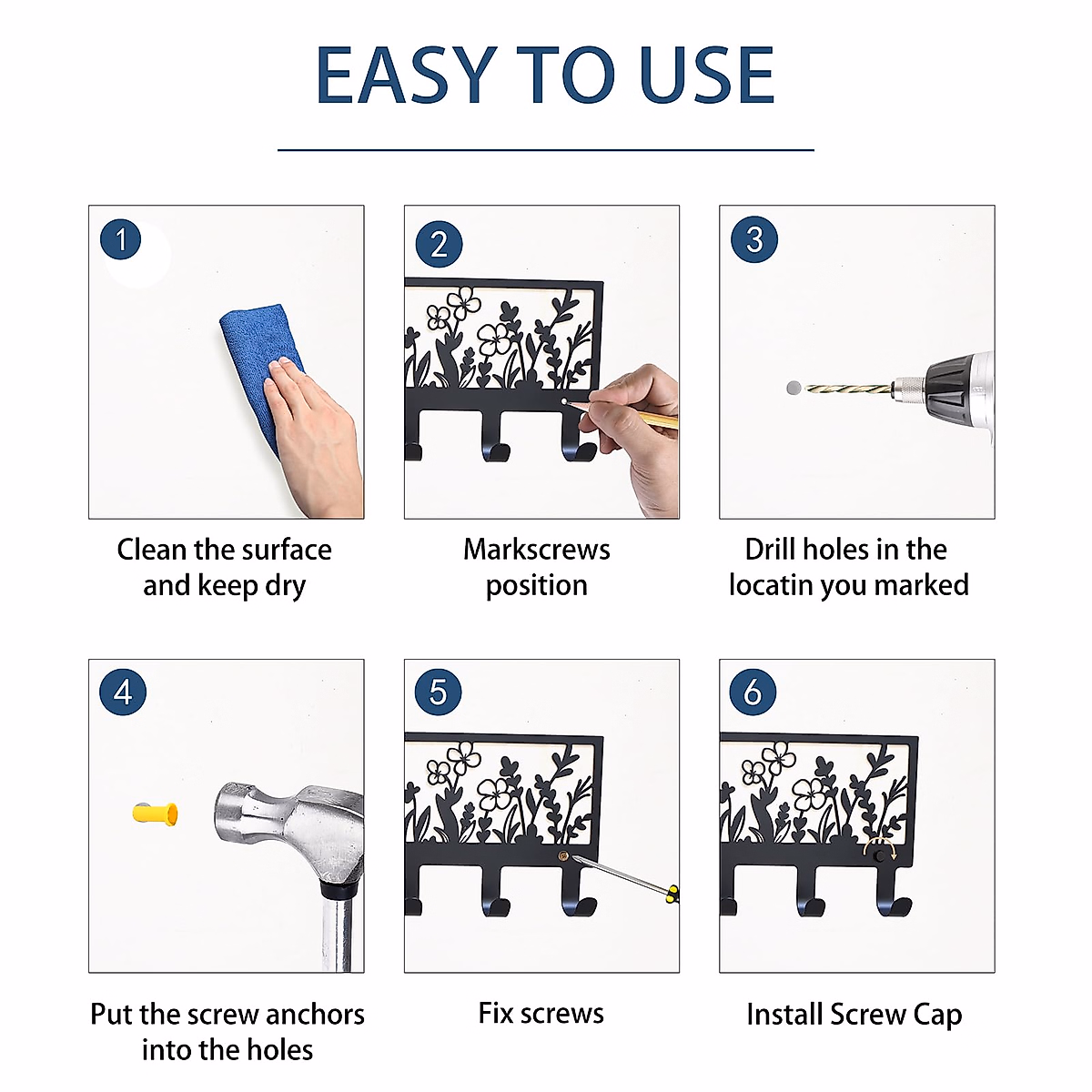 EASY TO USE

1
Clean the surface and keep dry

2
Markscrews position

3
Drill holes in the locatin you marked

4
Put the screw anchors into the holes

5
Fix screws

6
Install Screw Cap