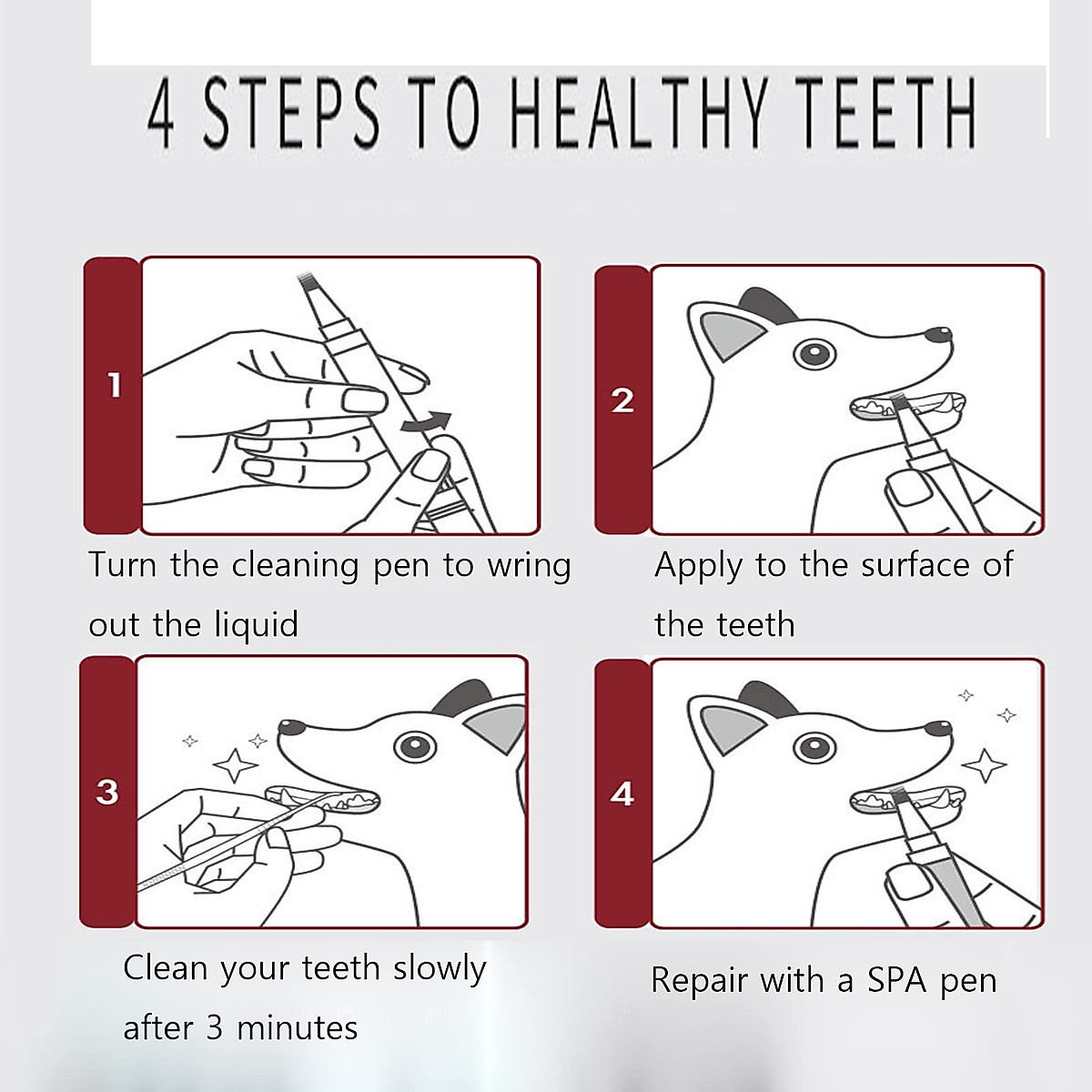 4 STEPS TO HEALTHY TEETH

1

Turn the cleaning pen to wring out the liquid

2

Apply to the surface of the teeth

3

Clean your teeth slowly after 3 minutes

4

Repair with a SPA pen