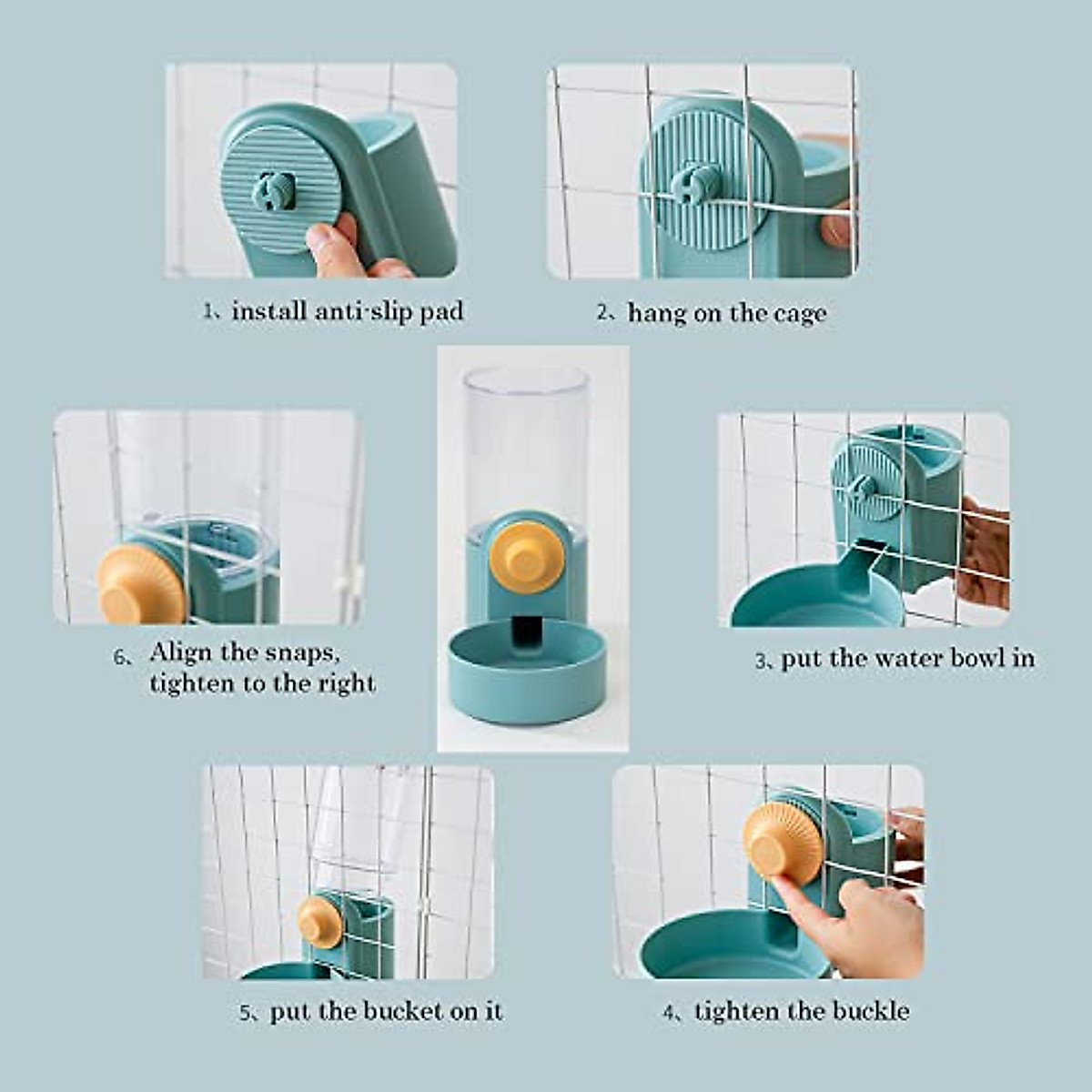 1、install anti-slip pad

2、hang on the cage

6、Align the snaps, tighten to the right

3、put the water bowl in

5、put the bucket on it

4、tighten the buckle