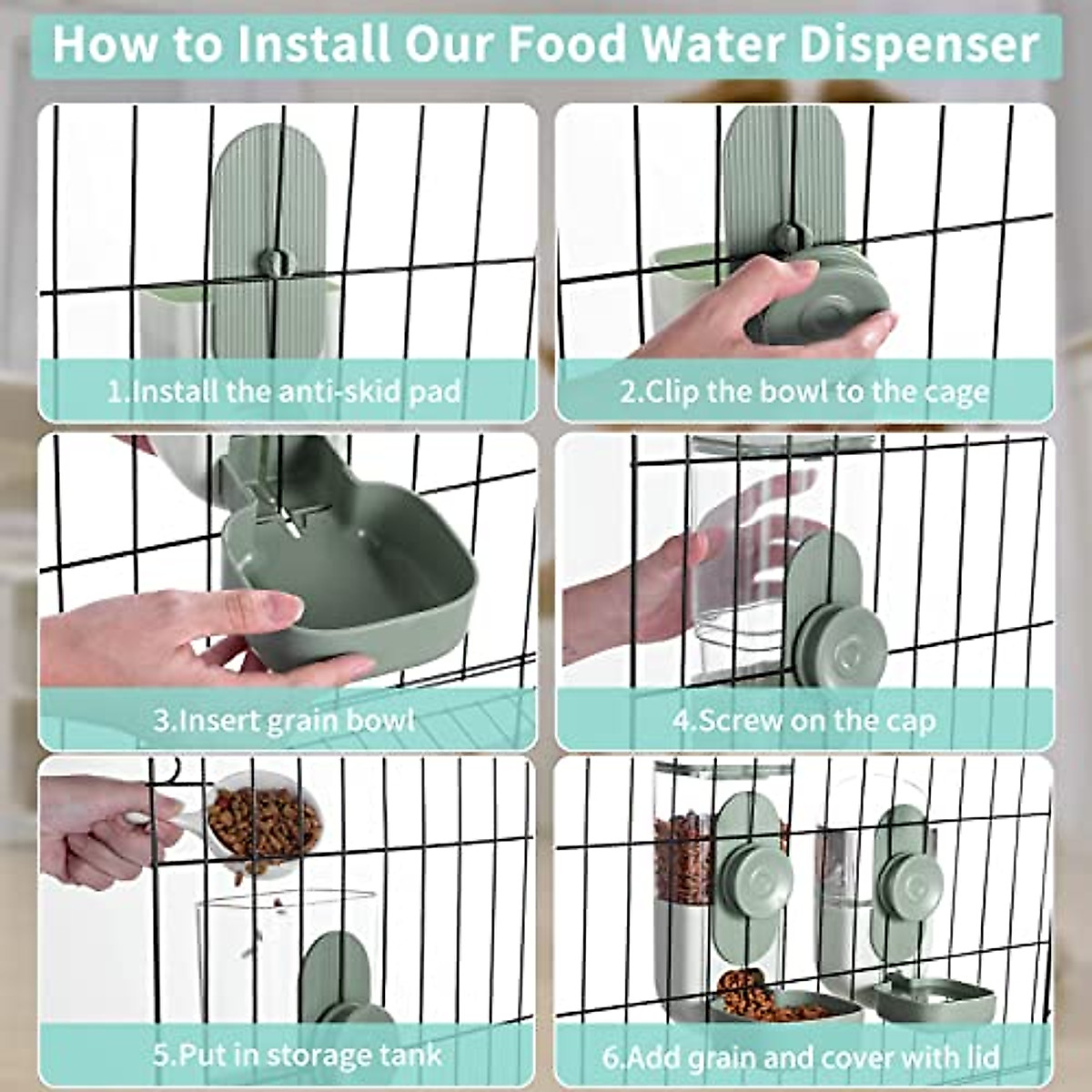 How to Install Our Food Water Dispenser

1.Install the anti-skid pad

2.Clip the bowl to the cage

3.Insert grain bowl

4.Screw on the cap

5.Put in storage tank

6.Add grain and cover with lid