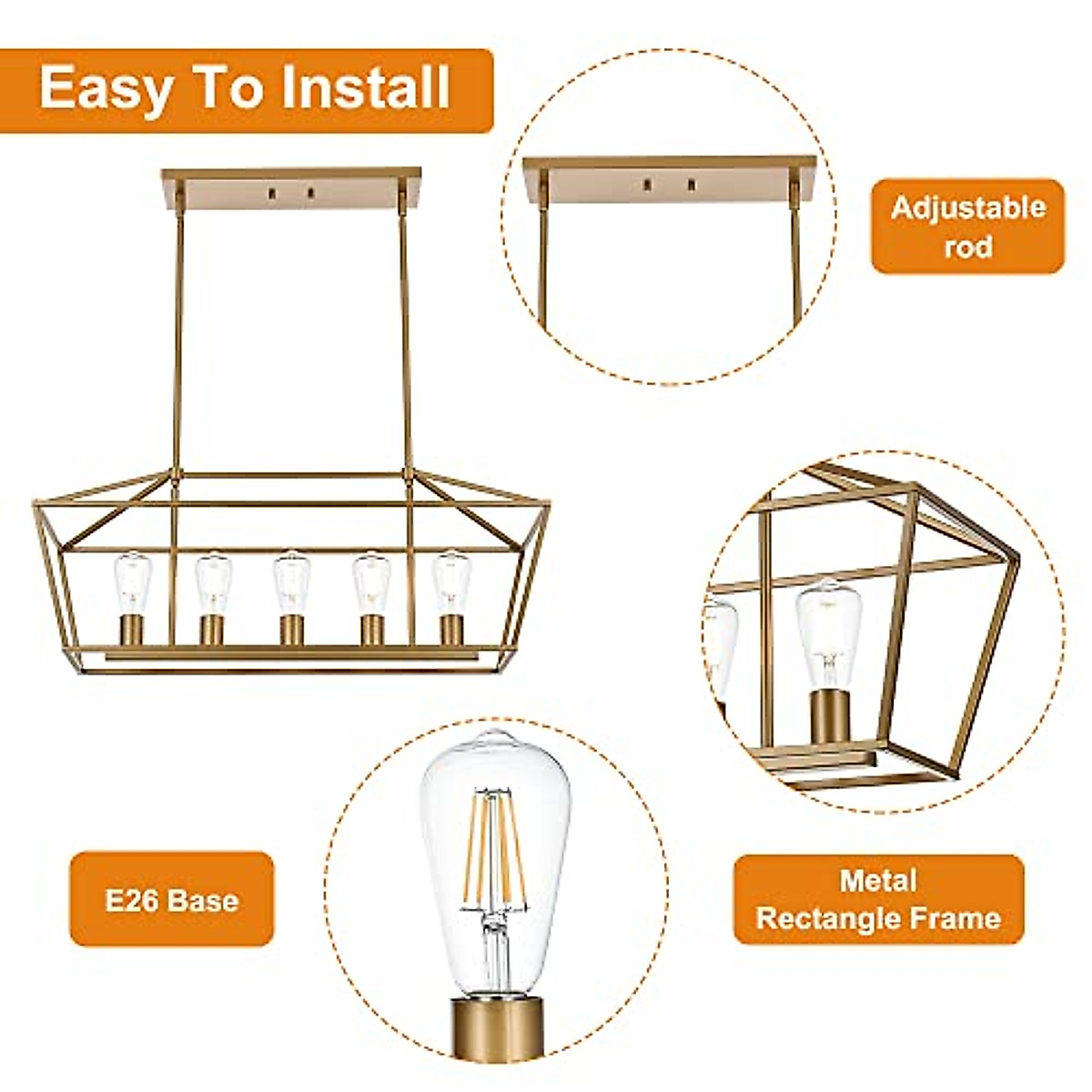 Easy To Install

Adjustable rod

E26 Base

Metal Rectangle Frame