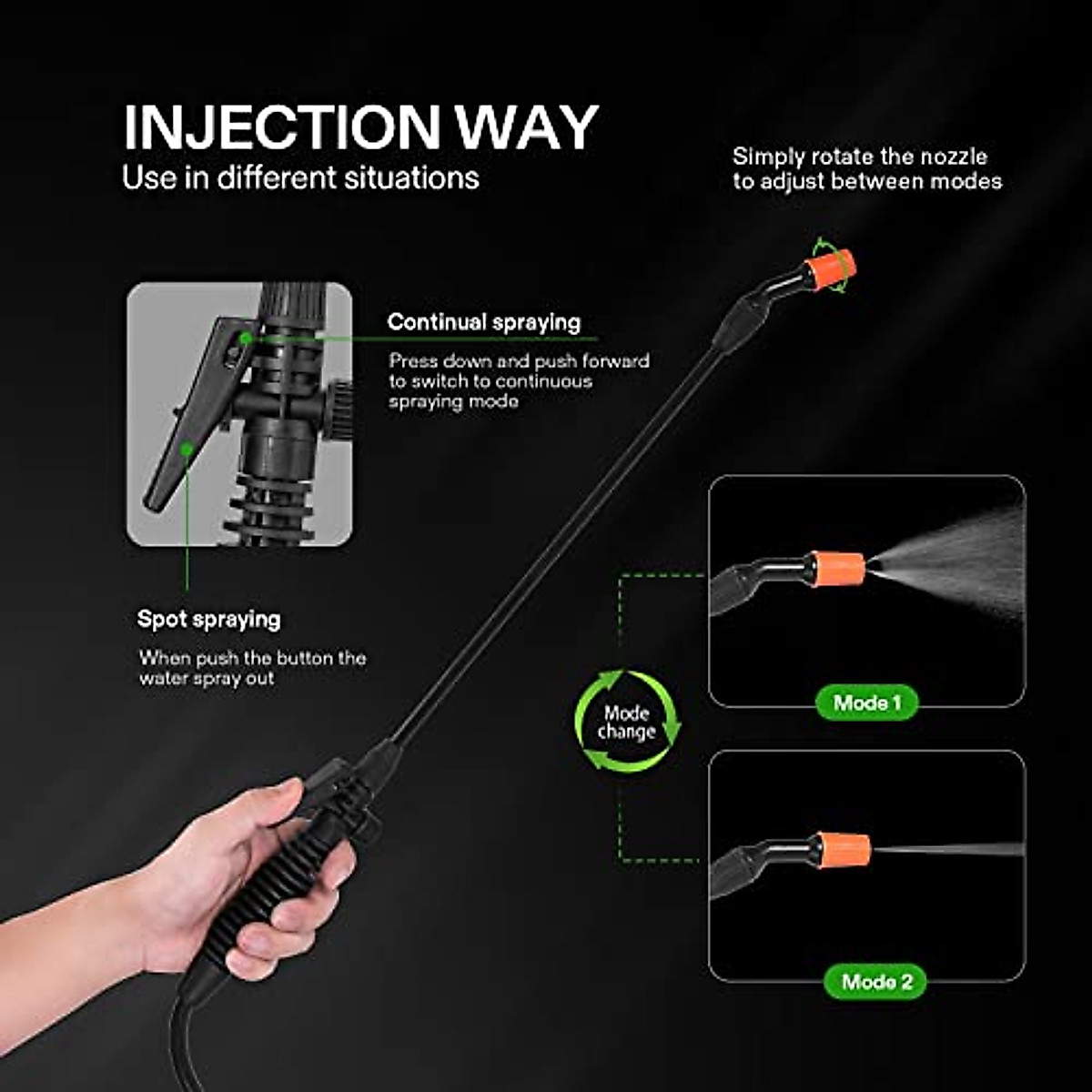 INJECTION WAY
Use in different situations

Simply rotate the nozzle to adjust between modes

Continual spraying

Press down and push forward to switch to continuous spraying mode

Spot spraying

When push the button the water spray out

Mode change

Mode 1

Mode 2