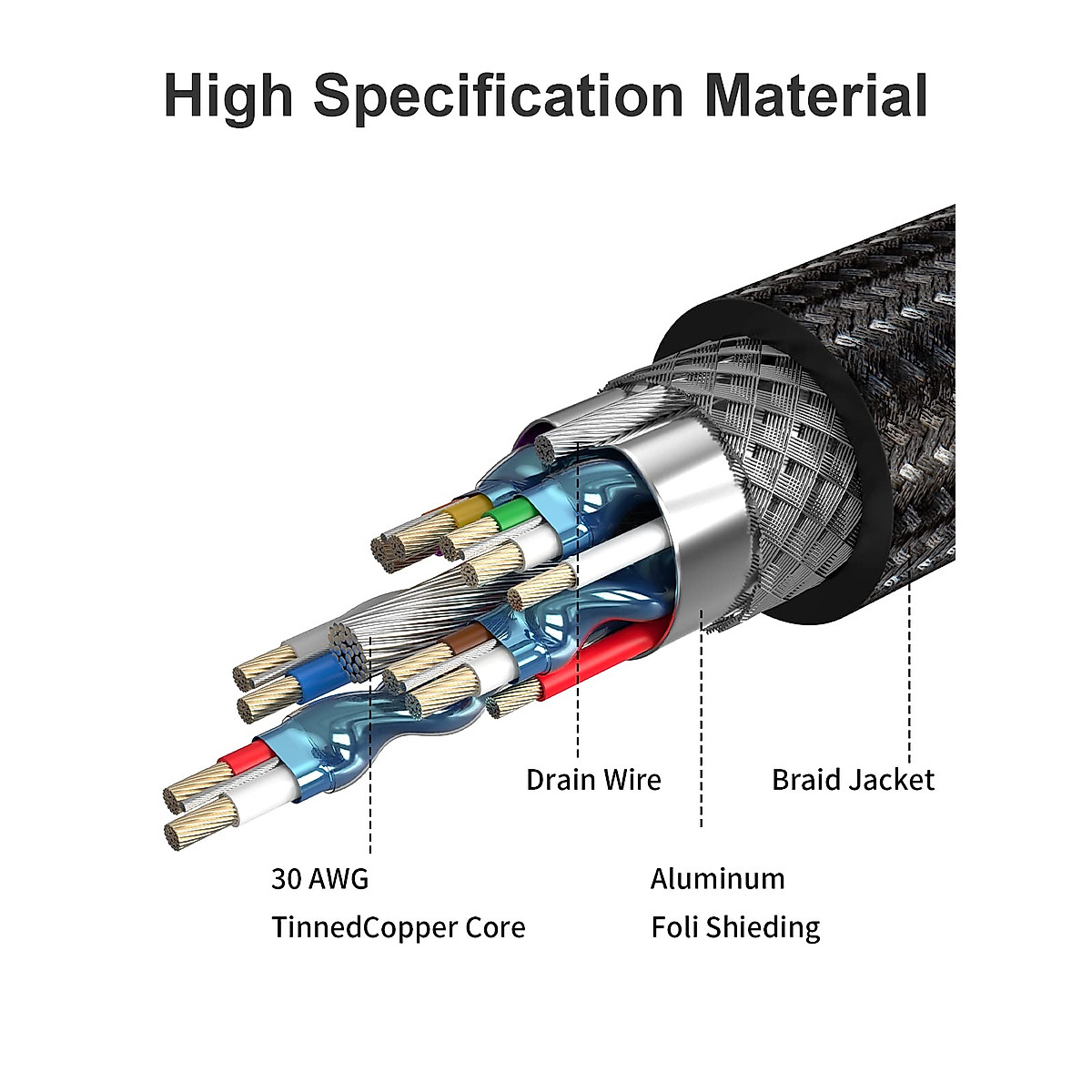 High Specification Material

Drain Wire

Braid Jacket

30 AWG
TinnedCopper Core

Aluminum
Foli Shieding