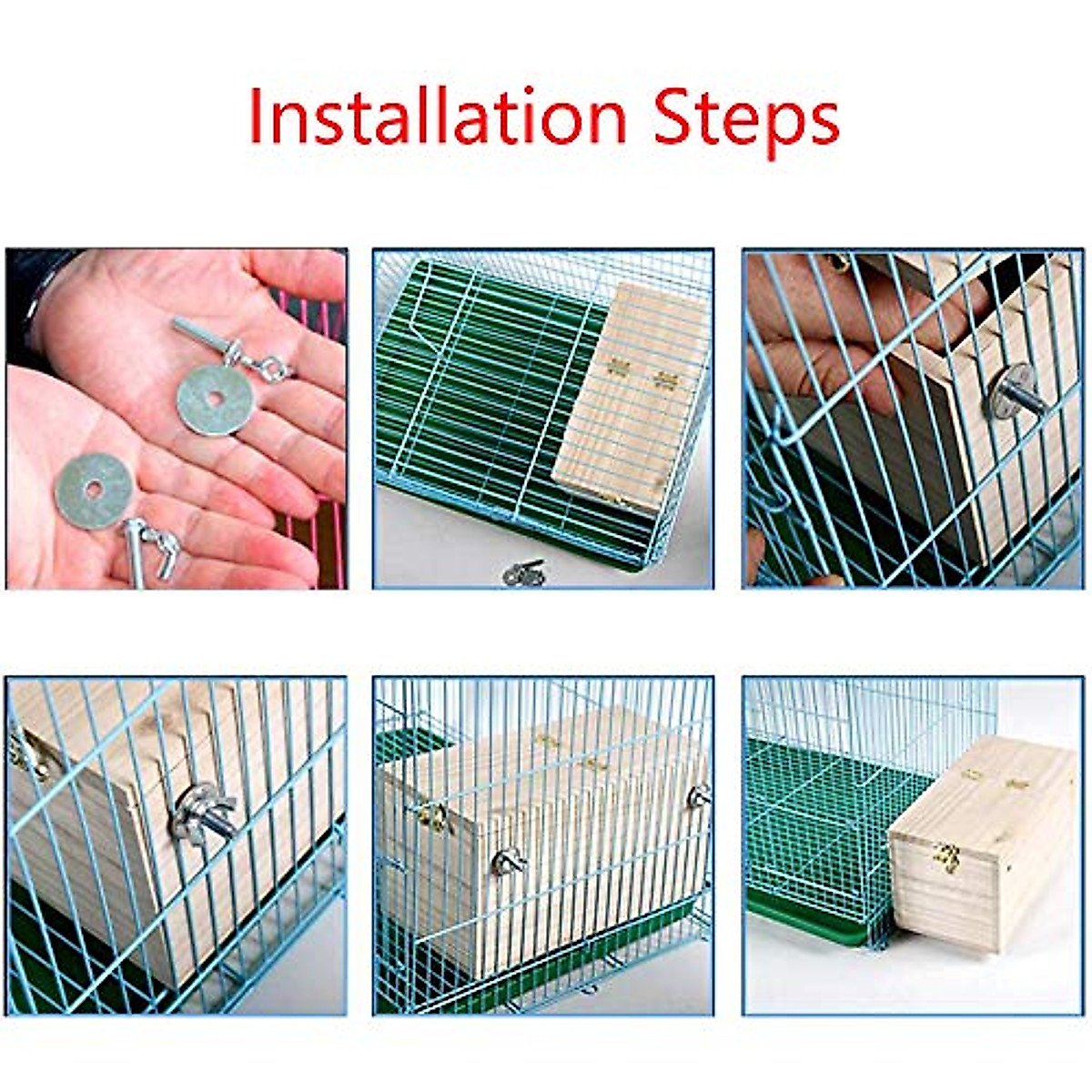 Installation Steps