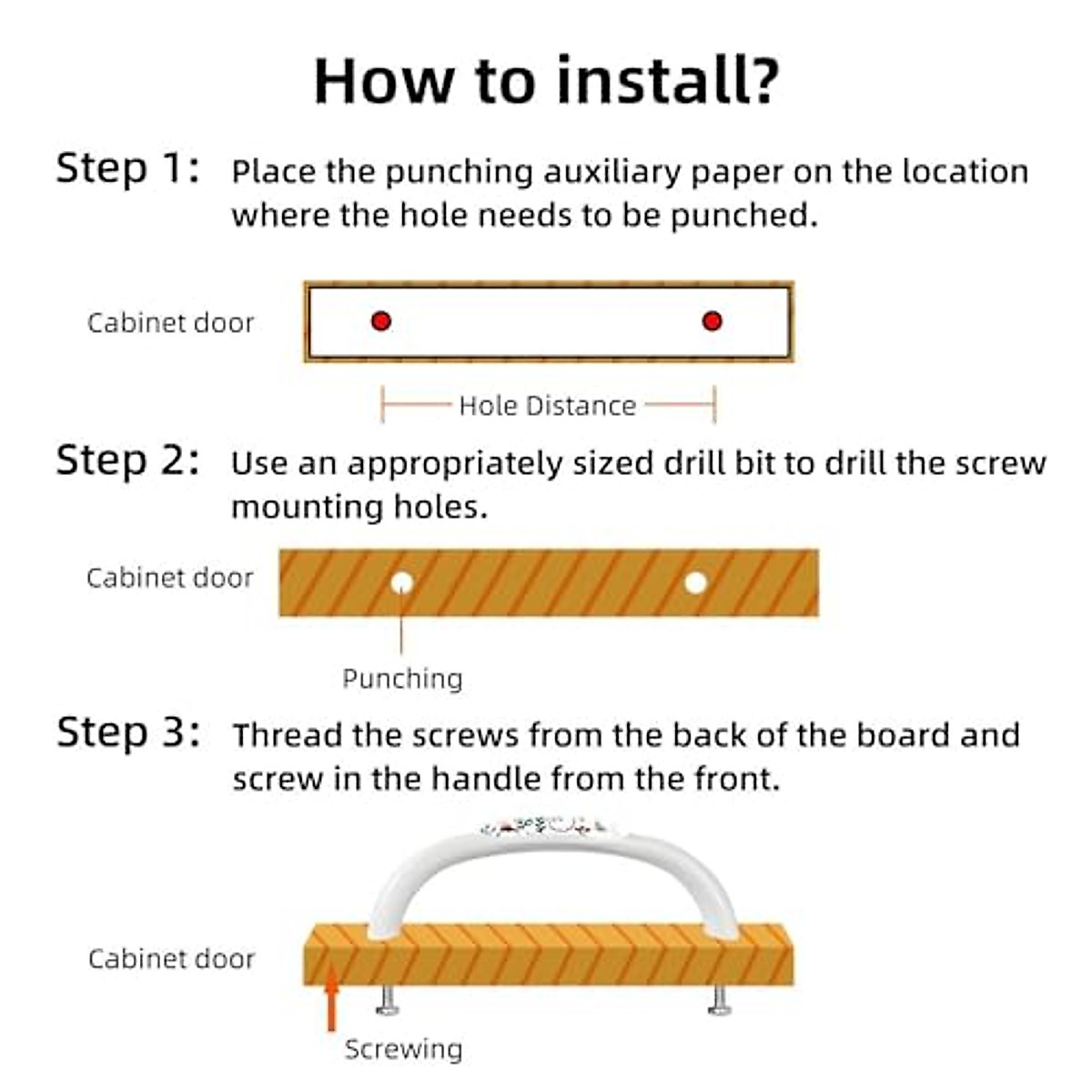 How to install?

Step 1: Place the punching auxiliary paper on the location where the hole needs to be punched.

Cabinet door

Hole Distance

Step 2: Use an appropriately sized drill bit to drill the screw mounting holes.

Cabinet door

Punching

Step 3: Thread the screws from the back of the board and screw in the handle from the front.

Cabinet door

Screwing