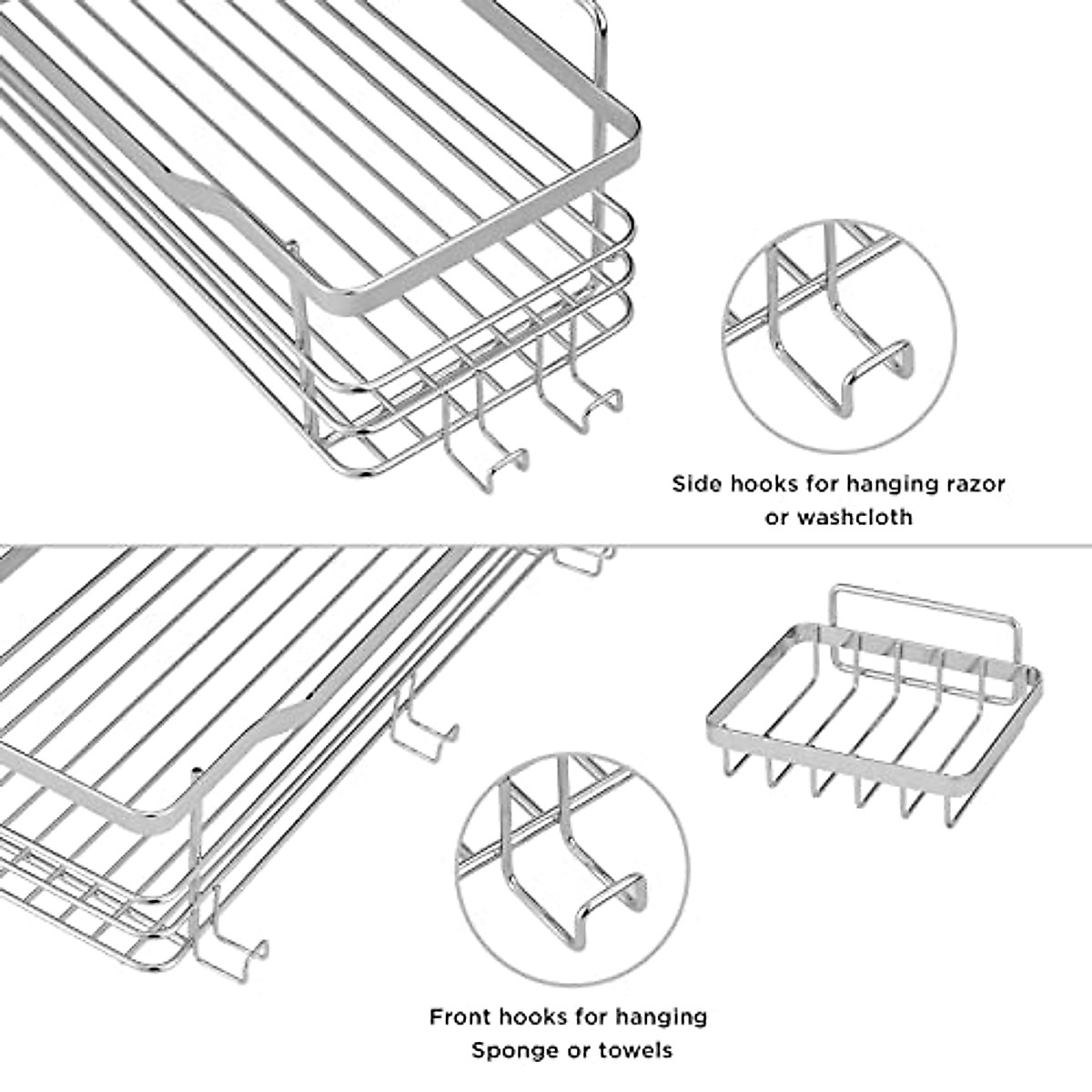 Side hooks for hanging razor or washcloth

Front hooks for hanging Sponge or towels