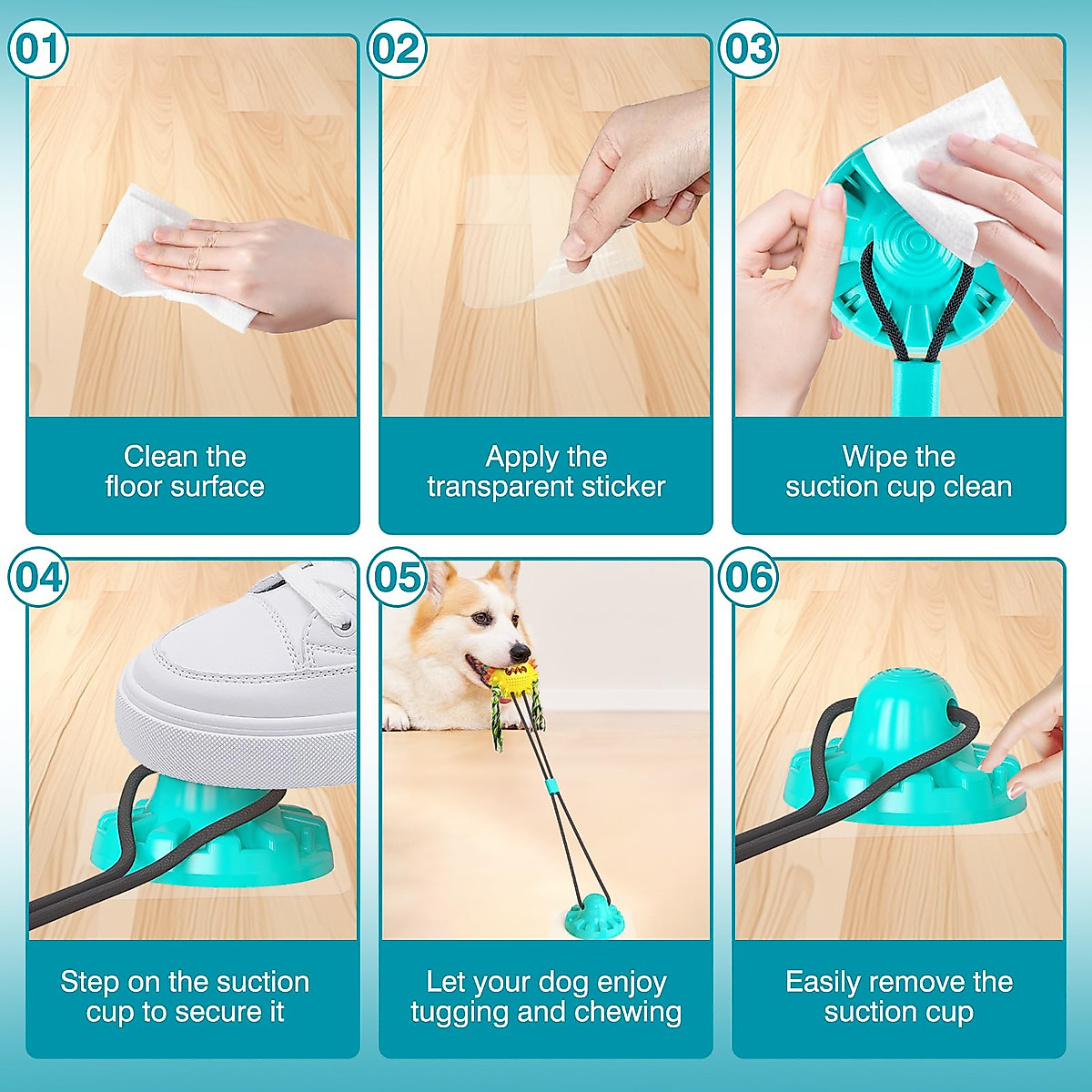 01
Clean the floor surface

02
Apply the transparent sticker

03
Wipe the suction cup clean

04
Step on the suction cup to secure it

05
Let your dog enjoy tugging and chewing

06
Easily remove the suction cup