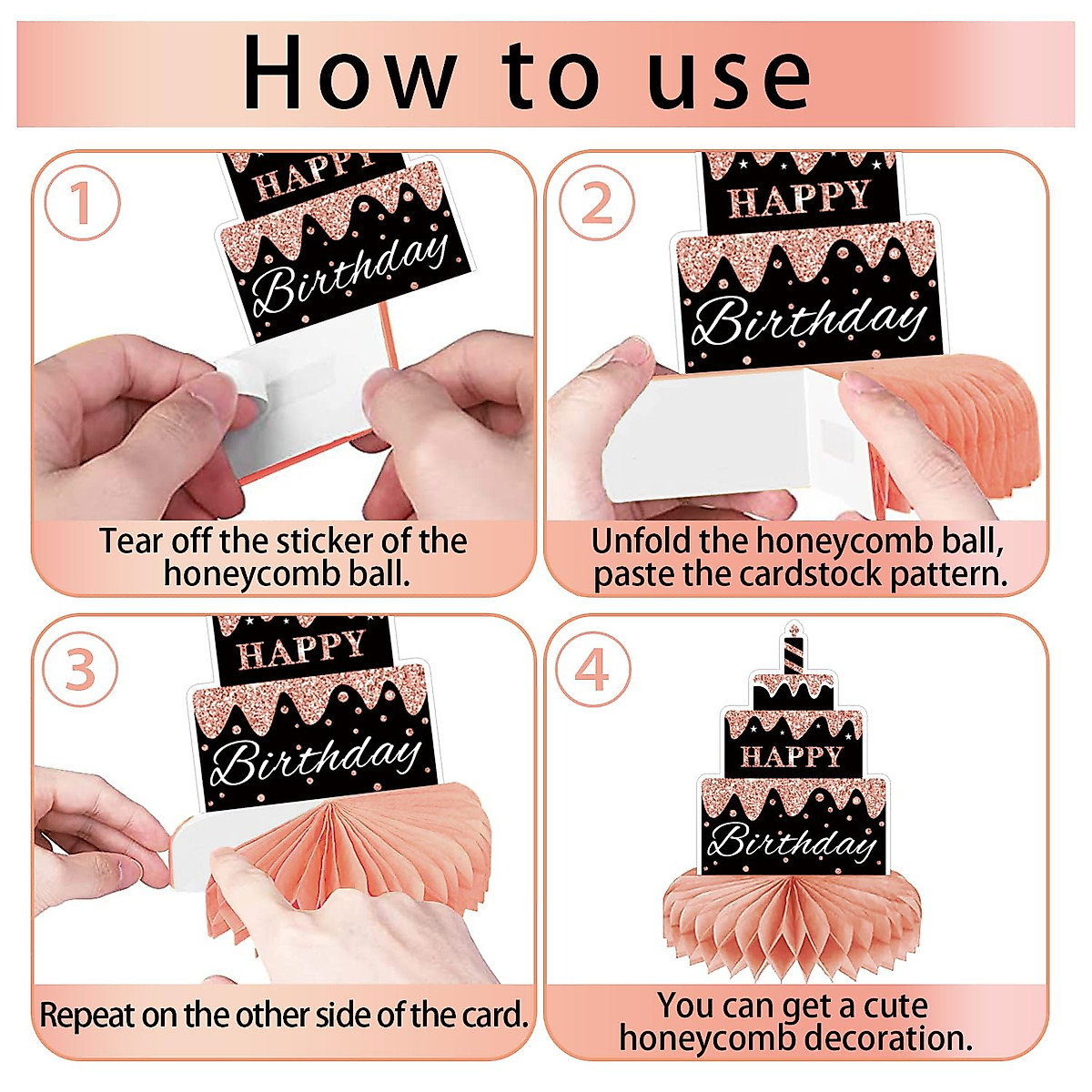 How to use

1

HAPPY

Birthday

Tear off the sticker of the honeycomb ball.

2

HAPPY

Birthday

Unfold the honeycomb ball, paste the cardstock pattern.

3

HAPPY

Birthday

Repeat on the other side of the card.

4

HAPPY

Birthday

You can get a cute honeycomb decoration.