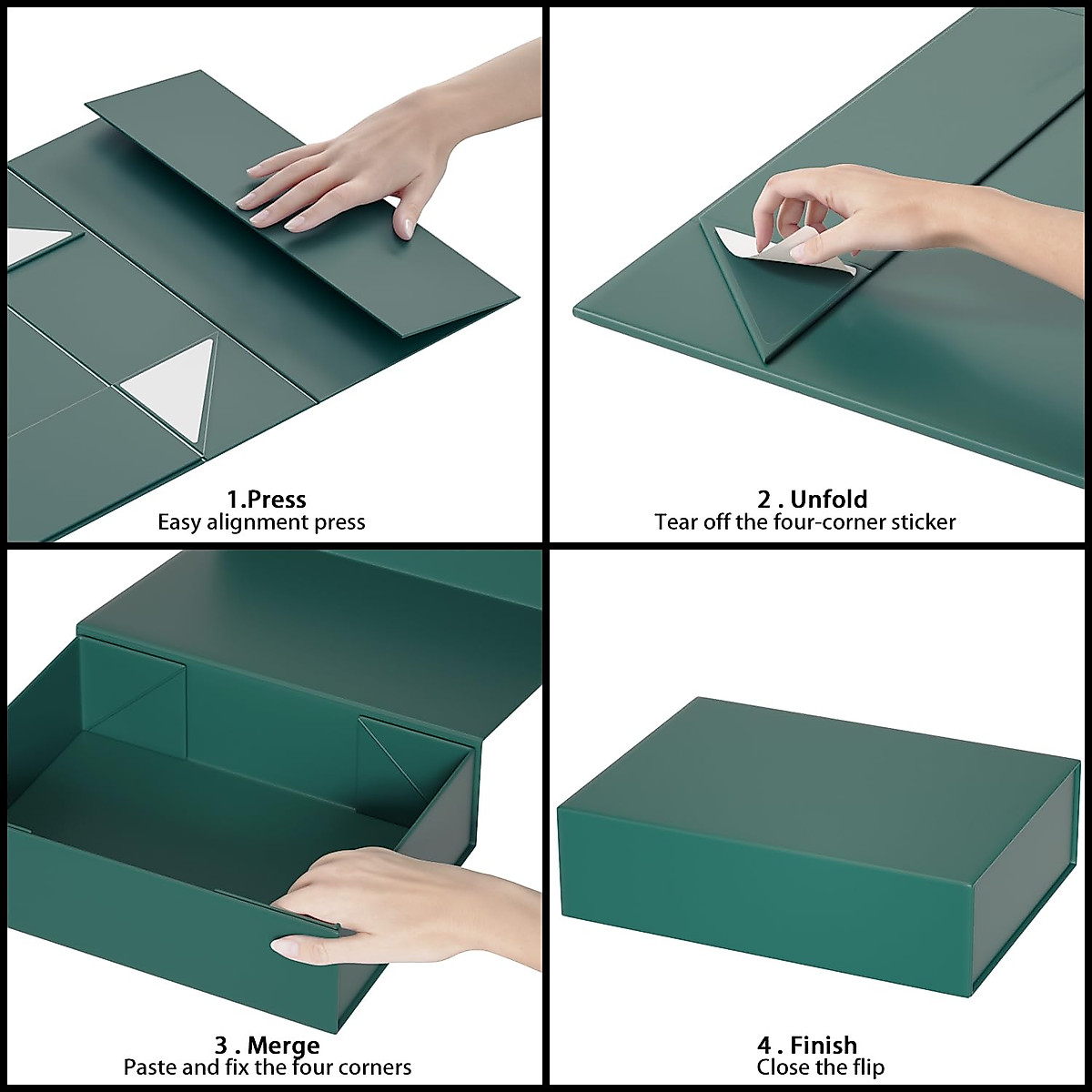 1.Press
Easy alignment press

2 . Unfold
Tear off the four-corner sticker

3 . Merge
Paste and fix the four corners

4 . Finish
Close the flip