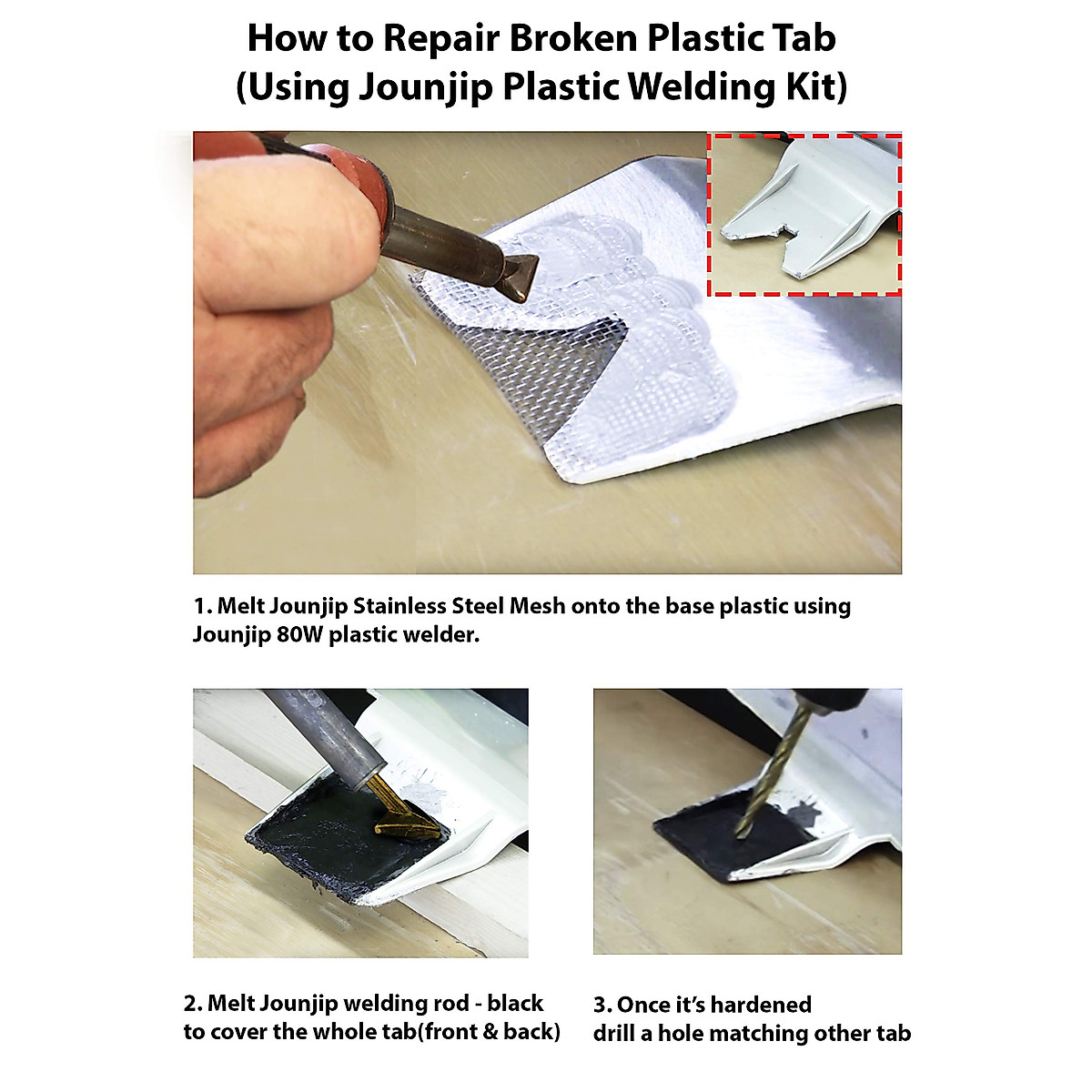 How to Repair Broken Plastic Tab
(Using Jounjip Plastic Welding Kit)

1. Melt Jounjip Stainless Steel Mesh onto the base plastic using Jounjip 80W plastic welder.

2. Melt Jounjip welding rod - black to cover the whole tab(front & back)

3. Once it's hardened drill a hole matching other tab