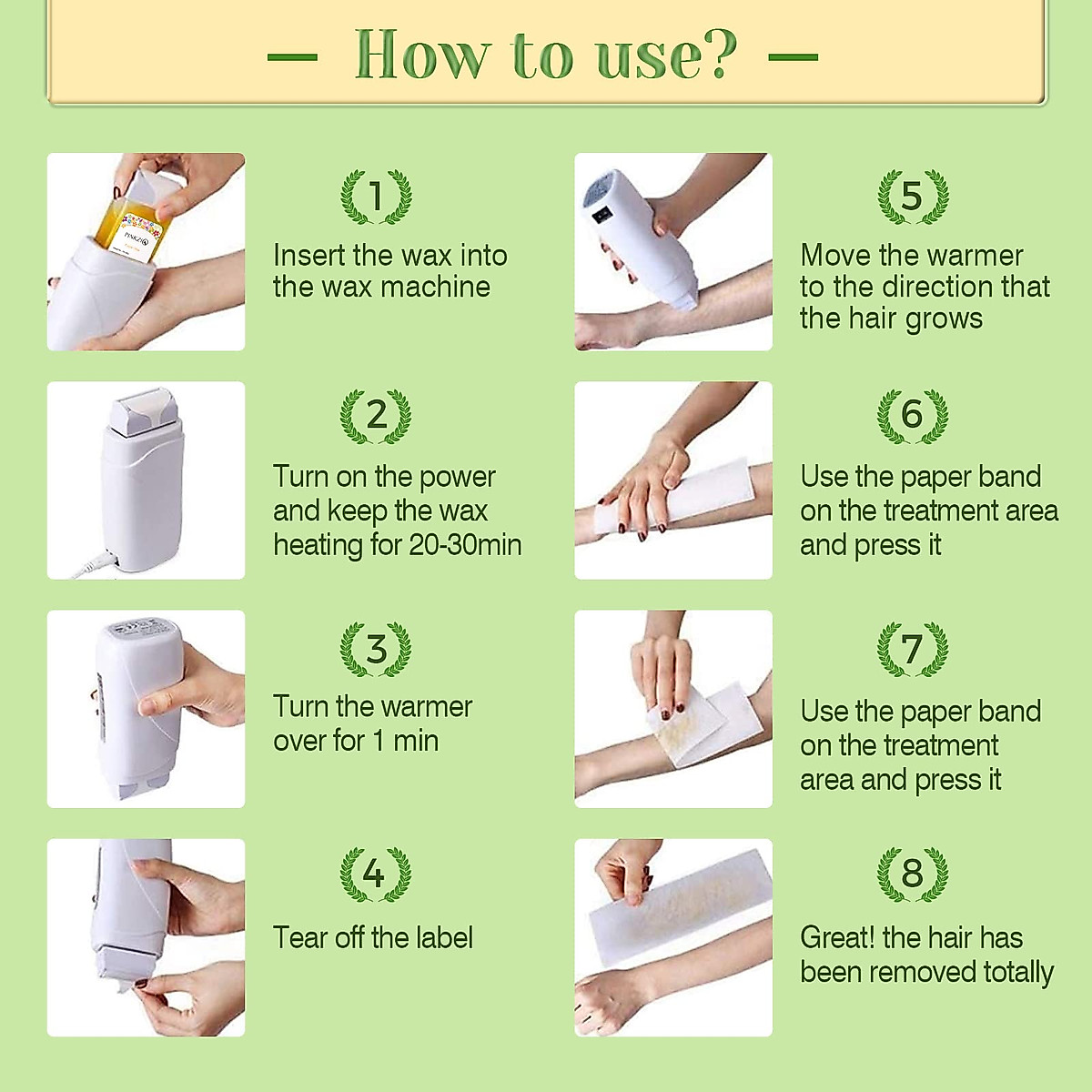 — How to use? —

1
Insert the wax into the wax machine

2
Turn on the power and keep the wax heating for 20-30min

3
Turn the warmer over for 1 min

4
Tear off the label

5
Move the warmer to the direction that the hair grows

6
Use the paper band on the treatment area and press it

7
Use the paper band on the treatment area and press it

8
Great! the hair has been removed totally