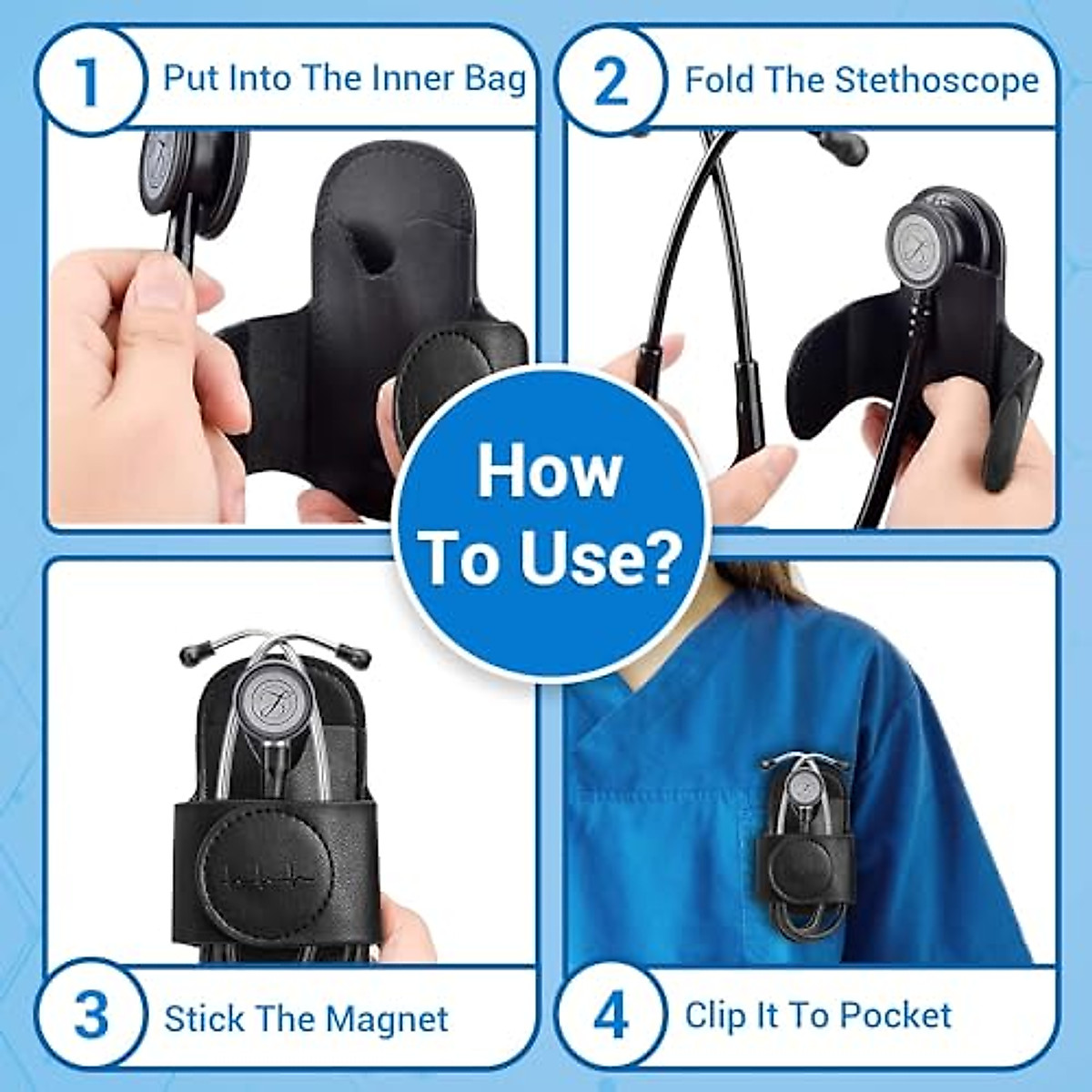 1 Put Into The Inner Bag

2 Fold The Stethoscope

How To Use?

3 Stick The Magnet

4 Clip It To Pocket