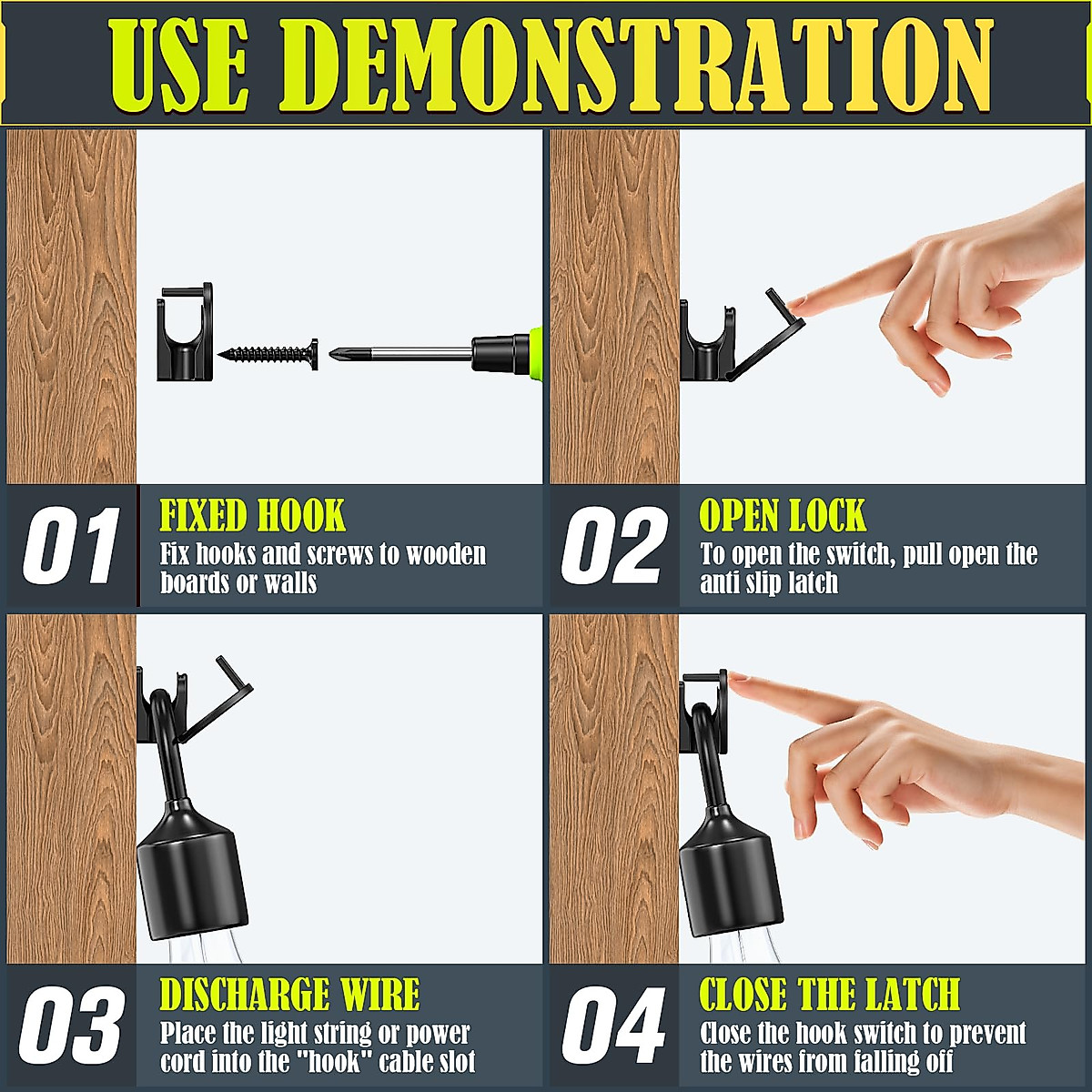 USE DEMONSTRATION

01
FIXED HOOK
Fix hooks and screws to wooden boards or walls

02
OPEN LOCK
To open the switch, pull open the anti slip latch

03
DISCHARGE WIRE
Place the light string or power cord into the "hook" cable slot

04
CLOSE THE LATCH
Close the hook switch to prevent the wires from falling off