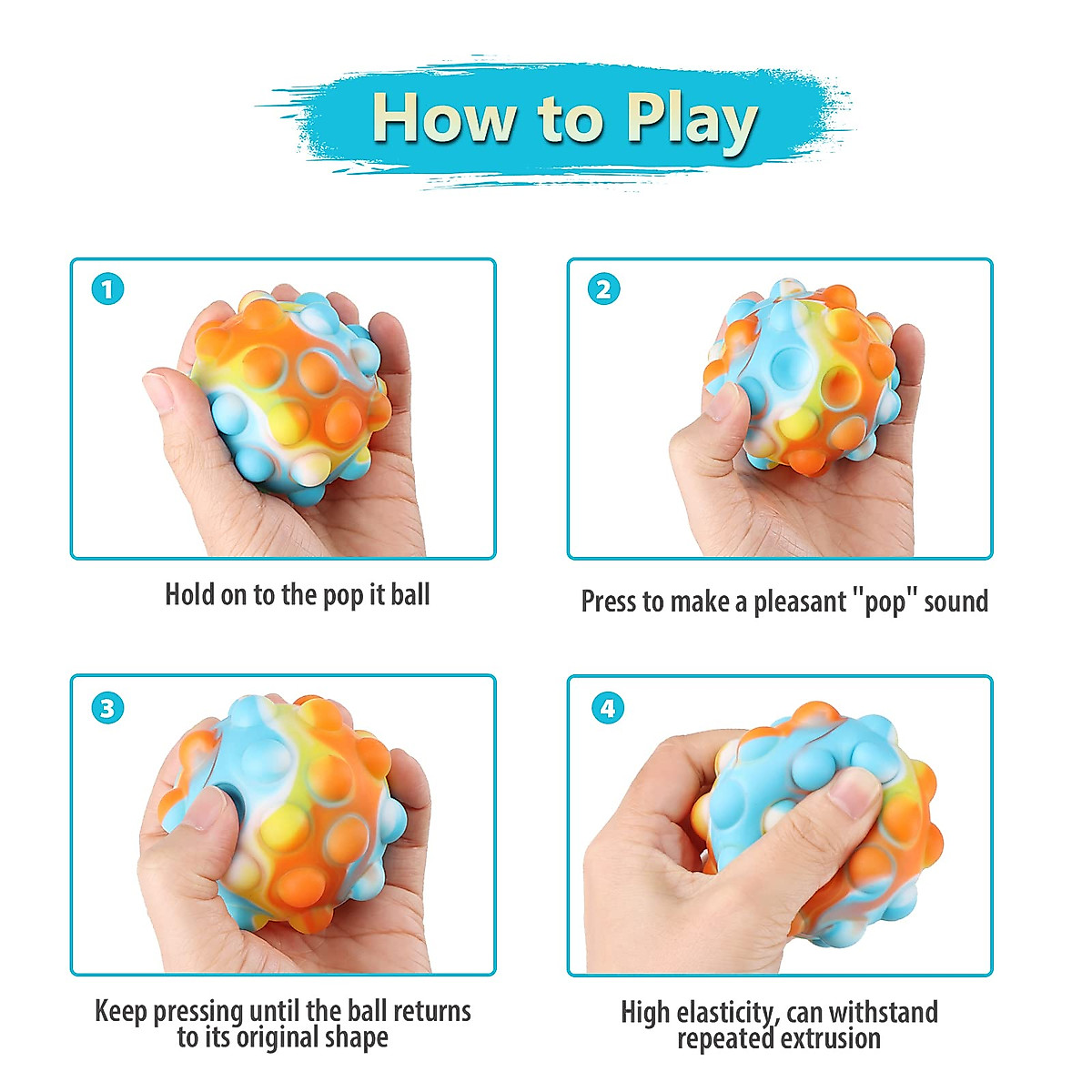 How to Play

1

Hold on to the pop it ball

2

Press to make a pleasant "pop" sound

3

Keep pressing until the ball returns to its original shape

4

High elasticity, can withstand repeated extrusion