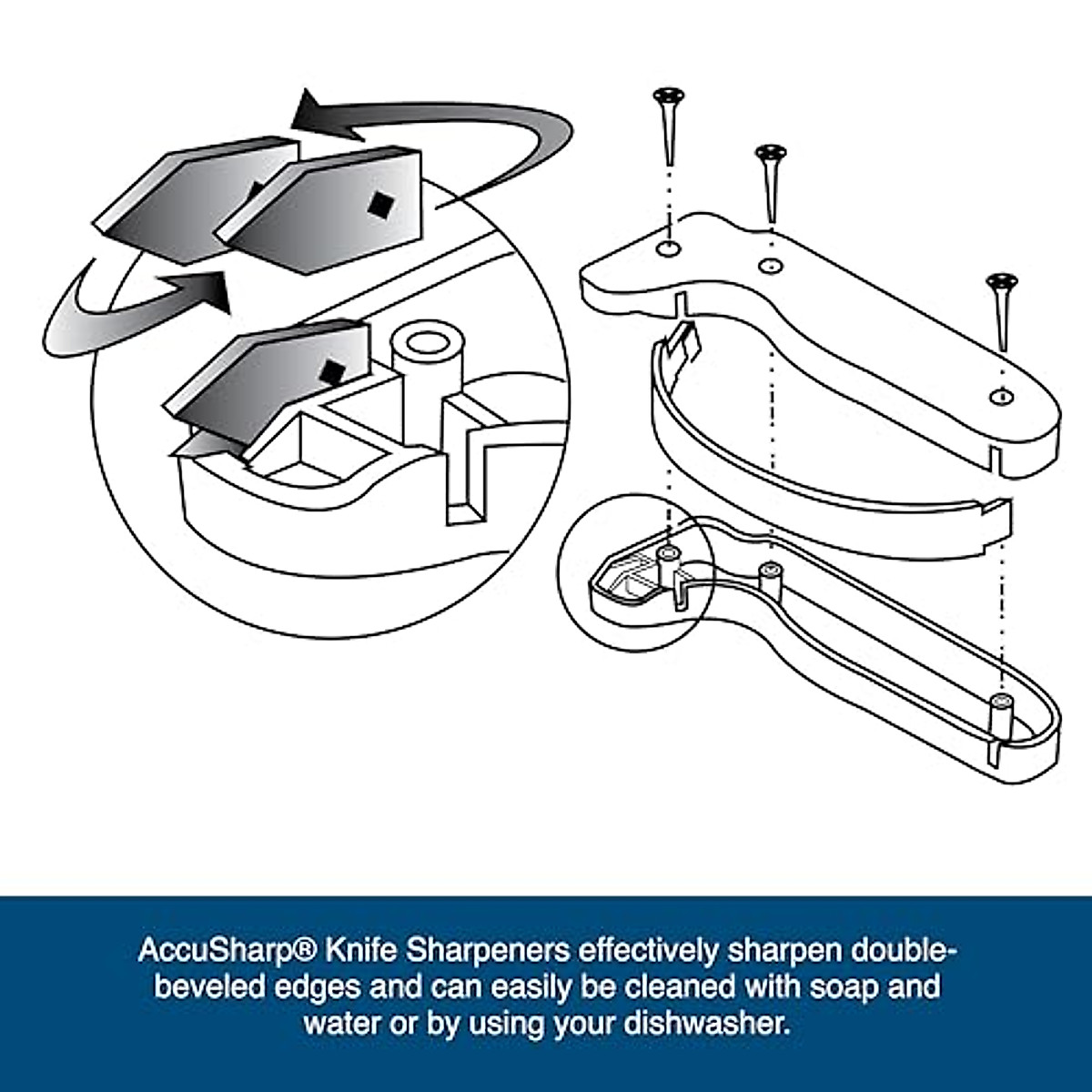 AccuSharp® Knife Sharpeners effectively sharpen double-beveled edges and can easily be cleaned with soap and water or by using your dishwasher.