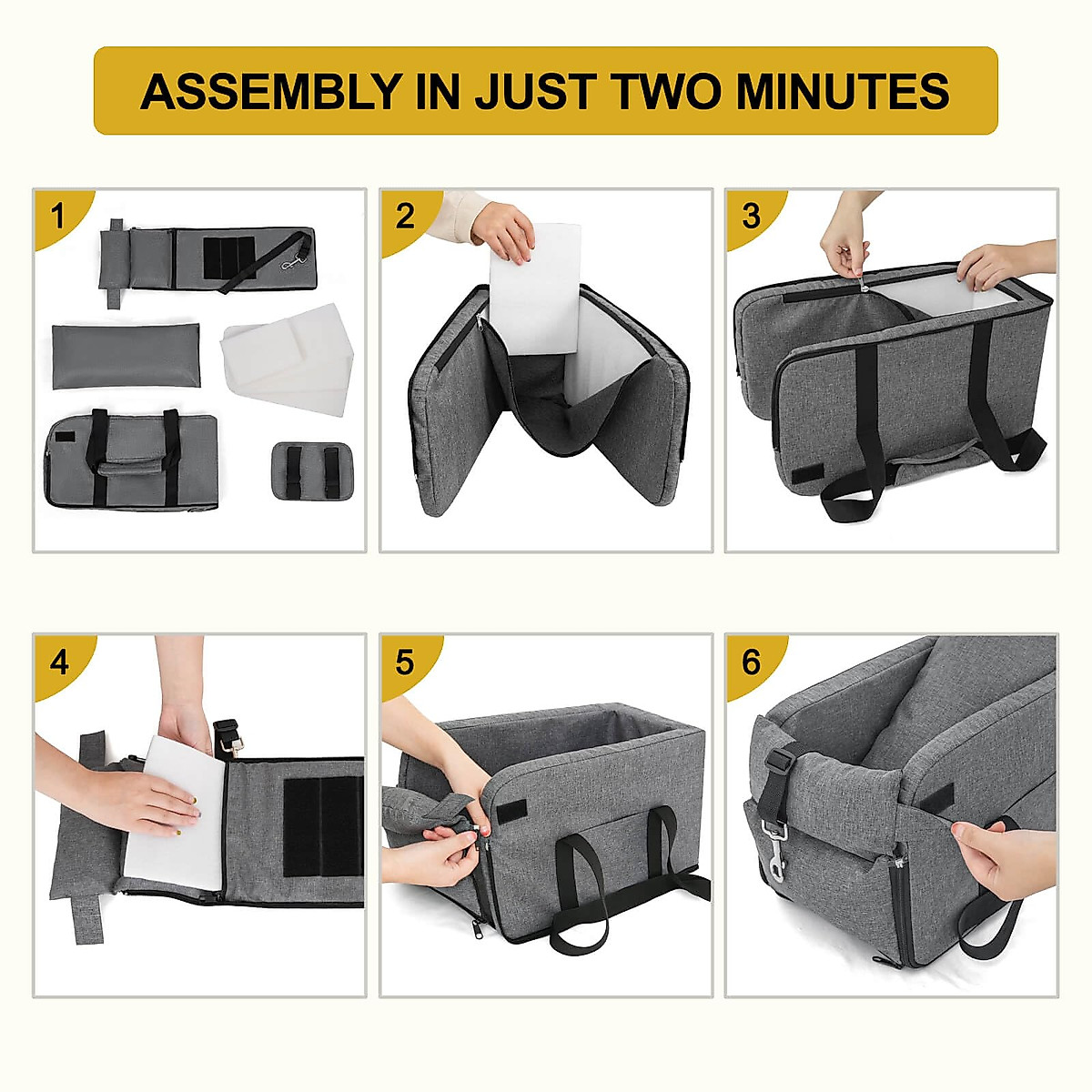 ASSEMBLY IN JUST TWO MINUTES

1

2

3

4

5

6