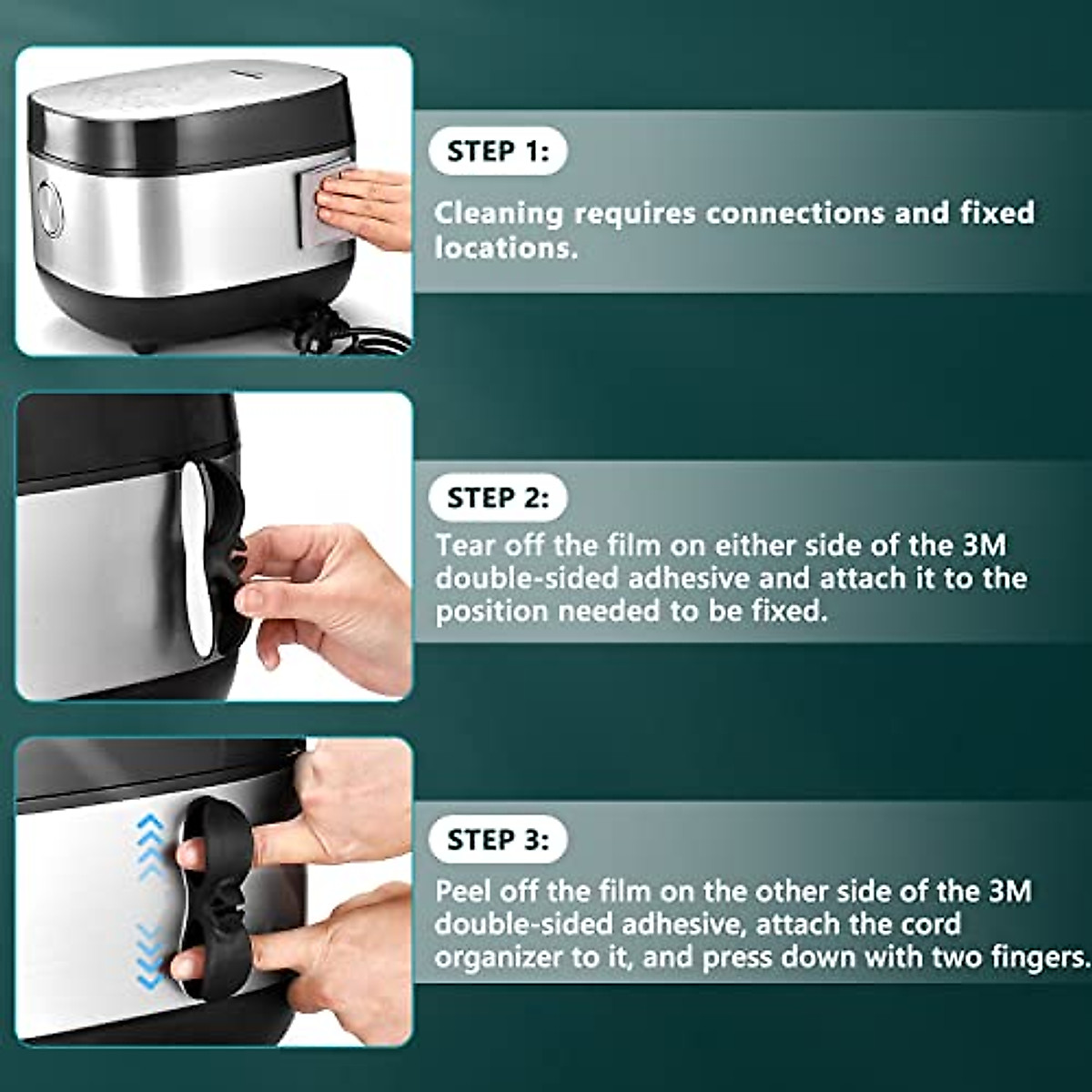 STEP 1:

Cleaning requires connections and fixed locations.

STEP 2:

Tear off the film on either side of the 3M double-sided adhesive and attach it to the position needed to be fixed.

STEP 3:

Peel off the film on the other side of the 3M double-sided adhesive, attach the cord organizer to it, and press down with two fingers.